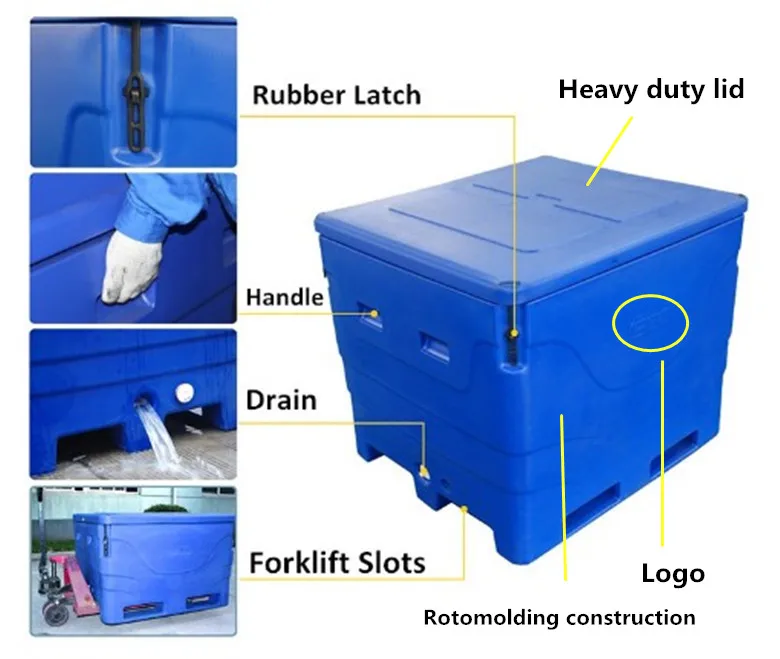 Rubber Latch

Heavy duty lid

Handle

Drain

Forklift Slots

Logo

Rotomolding construction