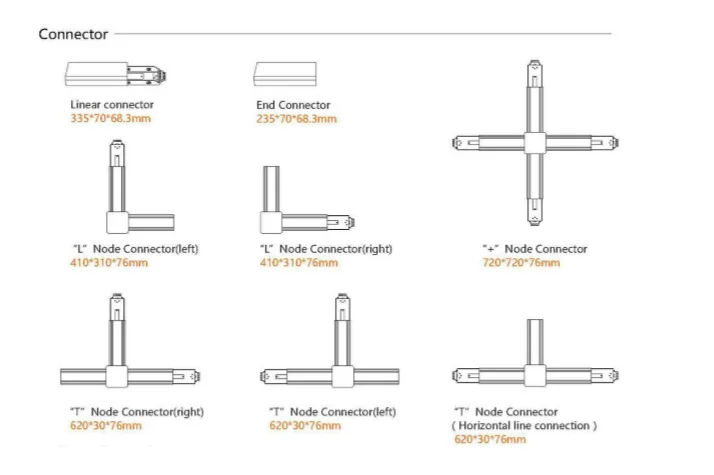 Connector

Linear connector
335*70*68.3mm

End Connector
235*70*68.3mm

"L" Node Connector(left)
410*310*76mm

"L" Node Connector(right)
410*310*76mm

"+" Node Connector
720*720*76mm

"T" Node Connector(right)
620*30*76mm

"T" Node Connector(left)
620*30*76mm

"T" Node Connector
( Horizontal line connection )
620*30*76mm