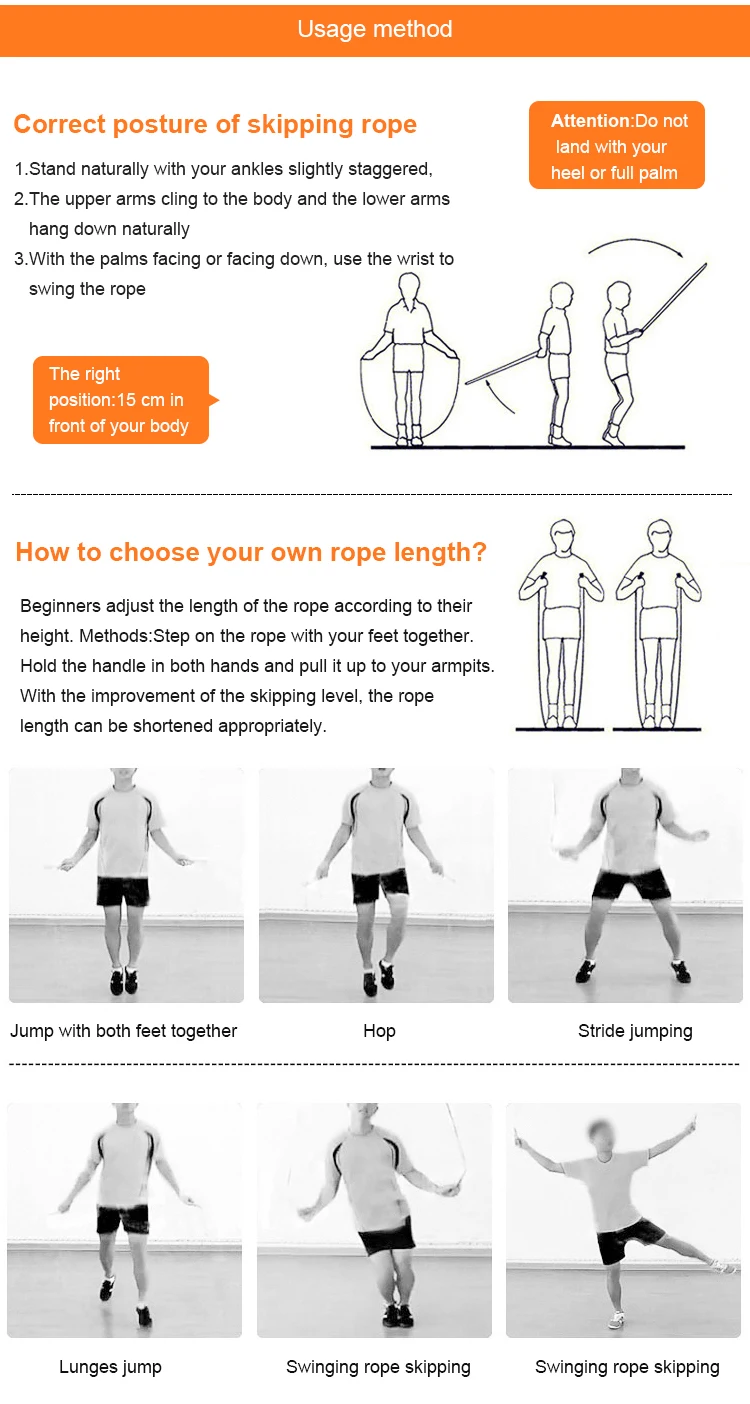 Usage method

Correct posture of skipping rope

Attention:Do not land with your heel or full palm

1.Stand naturally with your ankles slightly staggered,
2.The upper arms cling to the body and the lower arms hang down naturally
3.With the palms facing or facing down, use the wrist to swing the rope

The right position:15 cm in front of your body

How to choose your own rope length?

Beginners adjust the length of the rope according to their height. Methods:Step on the rope with your feet together. Hold the handle in both hands and pull it up to your armpits. With the improvement of the skipping level, the rope length can be shortened appropriately.

Jump with both feet together

Hop

Stride jumping

Lunges jump

Swinging rope skipping

Swinging rope skipping