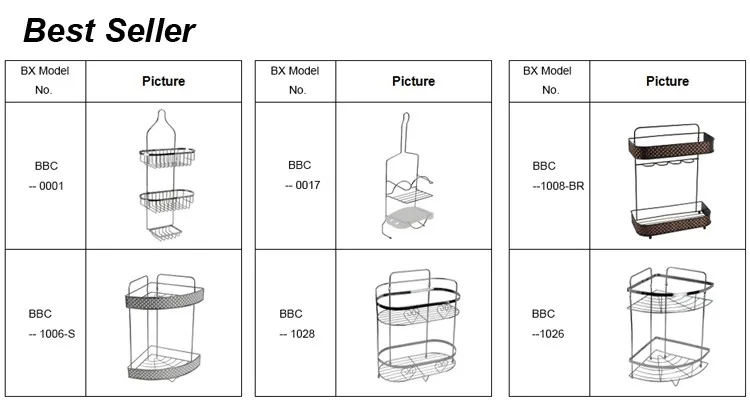 Best Seller

| BX Model No. | Picture |
|---|---|
| BBC -- 0001 | |
| BBC -- 1006-S | |

| BX Model No. | Picture |
|---|---|
| BBC -- 0017 | |
| BBC -- 1028 | |

| BX Model No. | Picture |
|---|---|
| BBC --1008-BR | |
| BBC --1026 | |