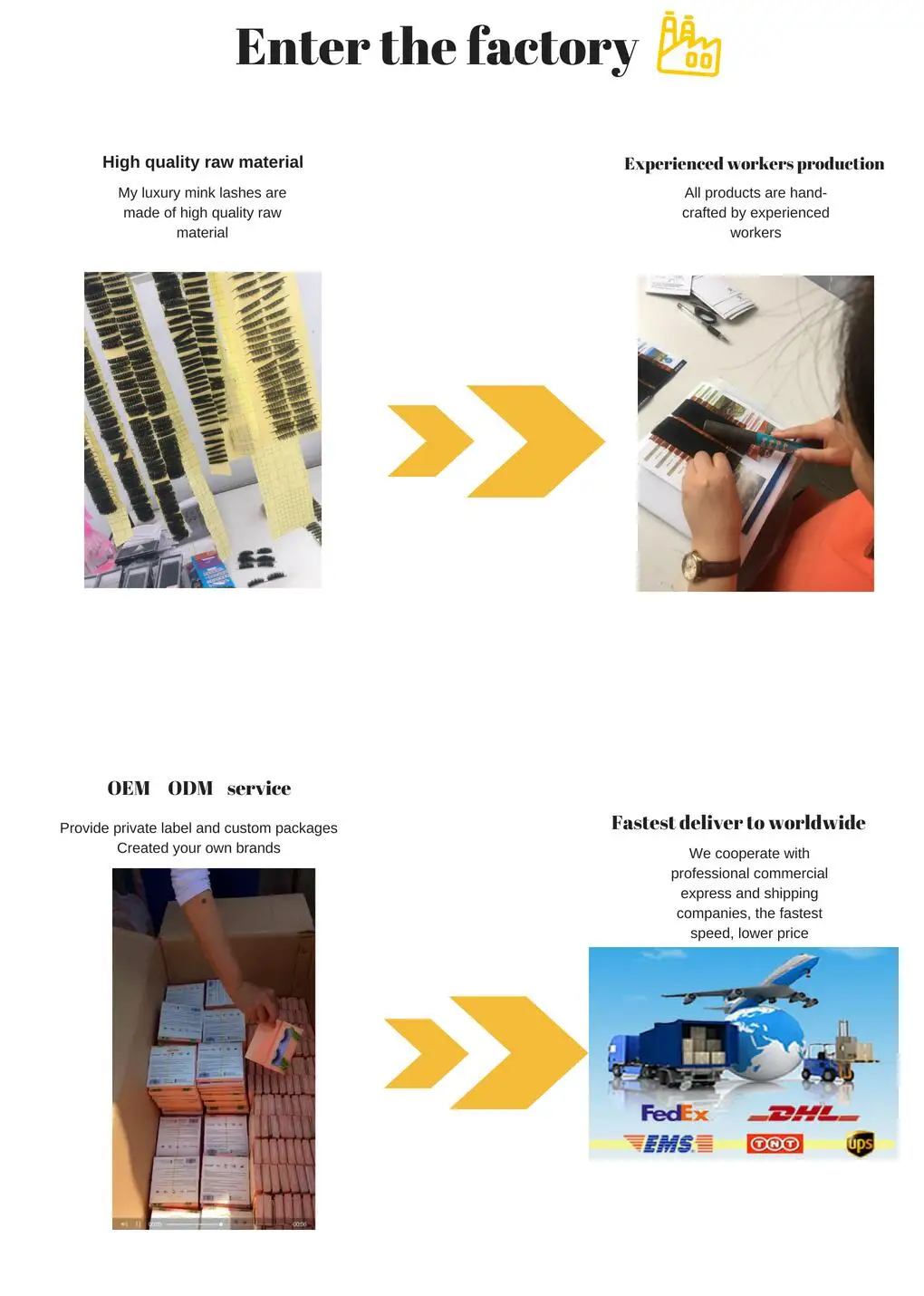 Enter the factory

High quality raw material

My luxury mink lashes are made of high quality raw material

Experienced workers production

All products are hand-crafted by experienced workers

OEM ODM service

Provide private label and custom packages
Created your own brands

Fastest deliver to worldwide

We cooperate with professional commercial express and shipping companies, the fastest speed, lower price

FedEx DHL
EMS TNT ups