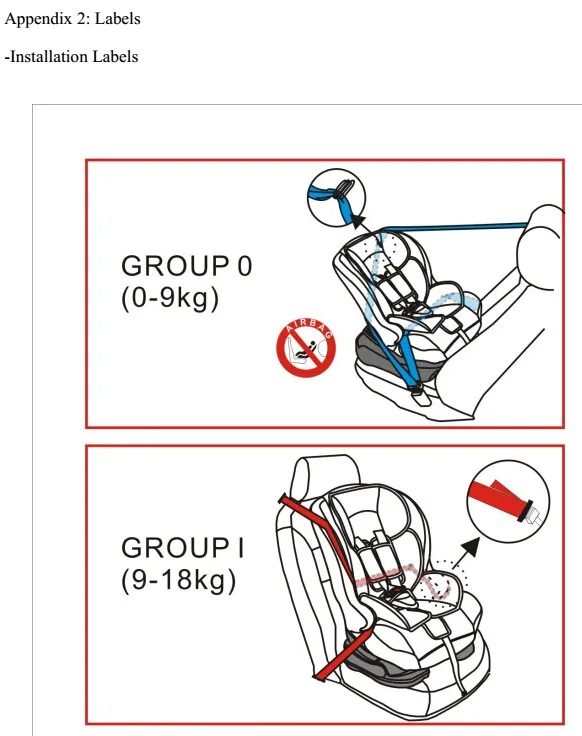 Appendix 2: Labels

-Installation Labels

GROUP 0
(0-9kg)

AIRBAG

GROUP I
(9-18kg)