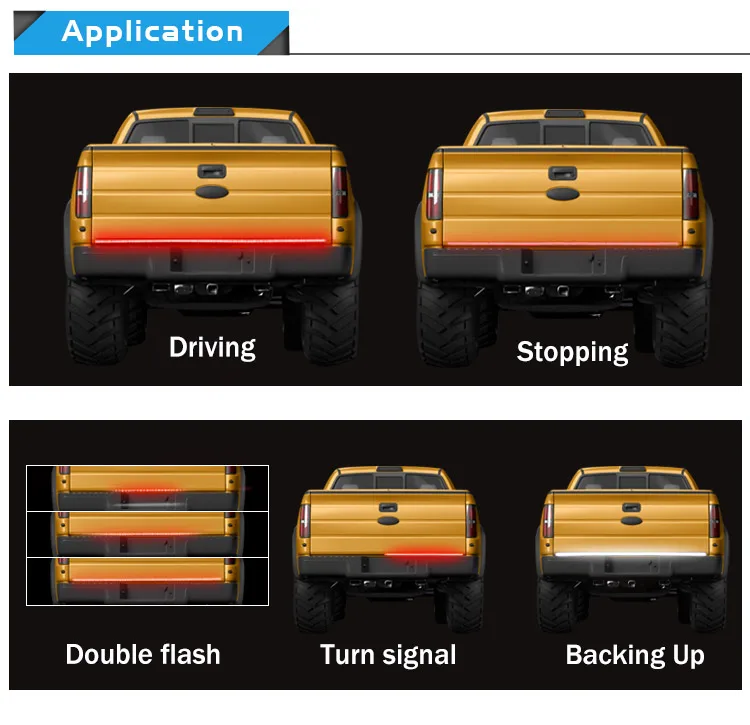 Application

Driving

Stopping

Double flash

Turn signal

Backing Up