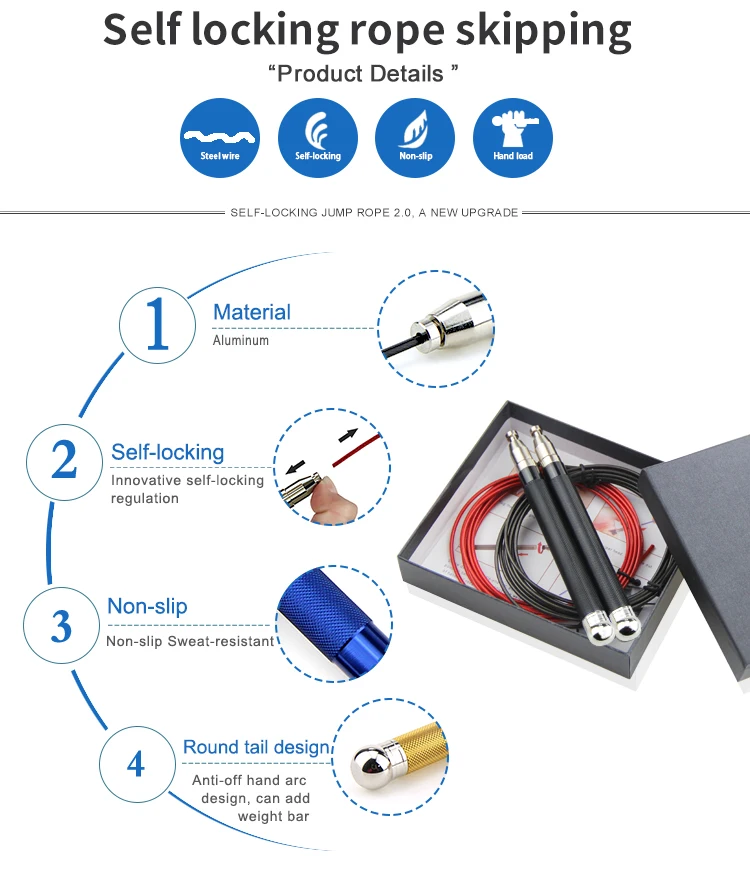 Self locking rope skipping

“Product Details ”

Steel wire

Self-locking

Non-slip

Hand load

SELF-LOCKING JUMP ROPE 2.0, A NEW UPGRADE

1

Material

Aluminum

2

Self-locking

Innovative self-locking regulation

3

Non-slip

Non-slip Sweat-resistant

4

Round tail design

Anti-off hand arc design, can add weight bar