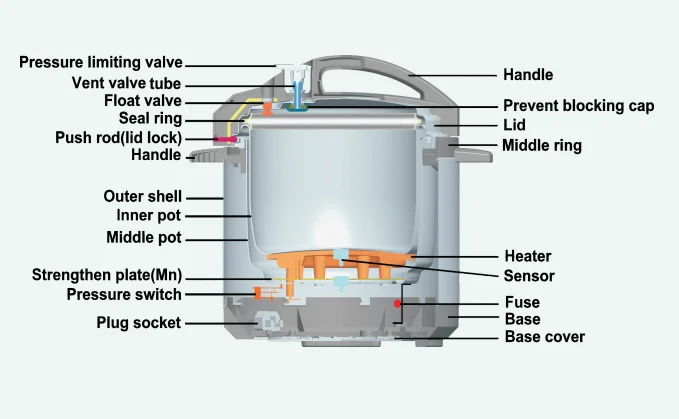 Pressure limiting valve
Vent valve tube
Float valve
Seal ring
Push rod(lid lock)
Handle
Outer shell
Inner pot
Middle pot
Strengthen plate(Mn)
Pressure switch
Plug socket

Handle
Prevent blocking cap
Lid
Middle ring
Heater
Sensor
Fuse
Base
Base cover