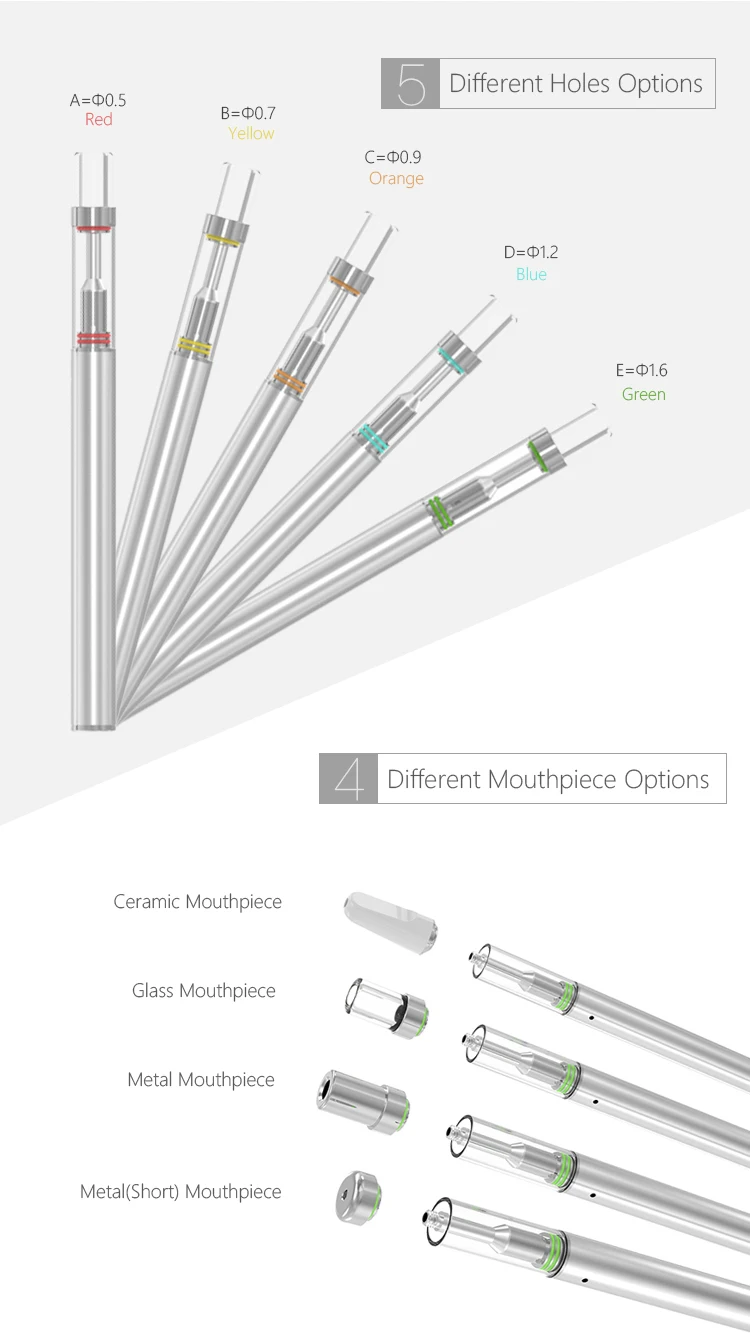 5 Different Holes Options

A=Φ0.5
Red

B=Φ0.7
Yellow

C=Φ0.9
Orange

D=Φ1.2
Blue

E=Φ1.6
Green

4 Different Mouthpiece Options

Ceramic Mouthpiece

Glass Mouthpiece

Metal Mouthpiece

Metal(Short) Mouthpiece