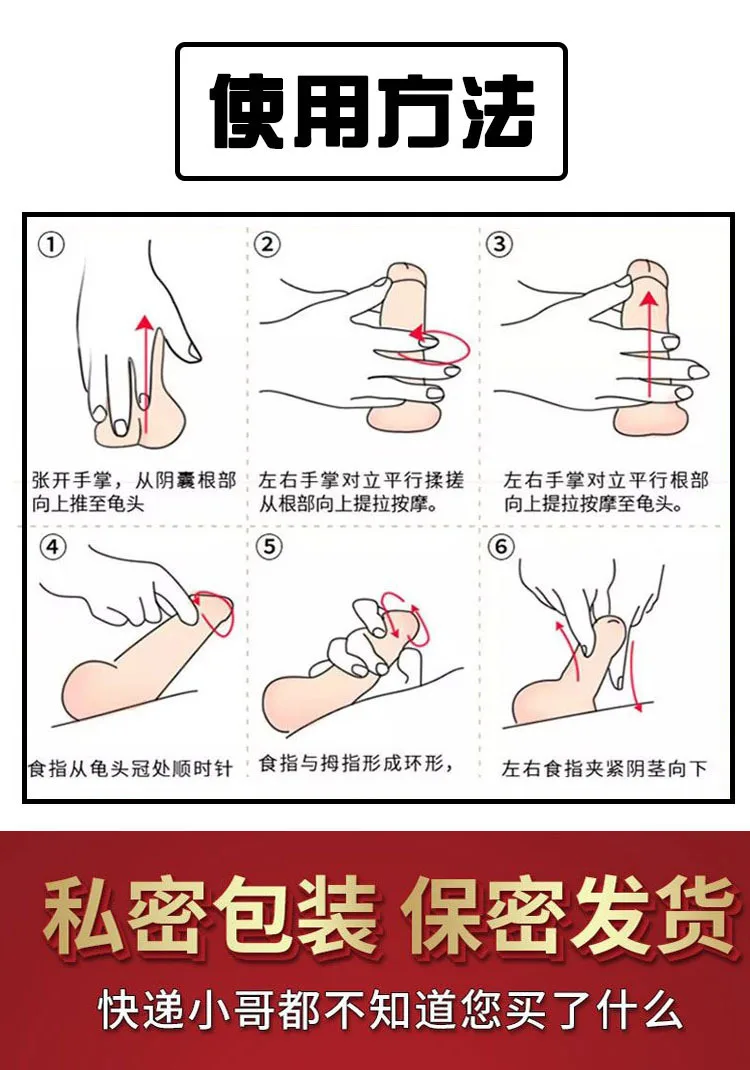 使用方法

①
张开手掌，从阴囊根部向上推至龟头

②
左右手掌对立平行揉搓从根部向上提拉按摩。

③
左右手掌对立平行根部向上提拉按摩至龟头。

④
食指从龟头冠处顺时针

⑤
食指与拇指形成环形，

⑥
左右食指夹紧阴茎向下

私密包装 保密发货

快递小哥都不知道您买了什么