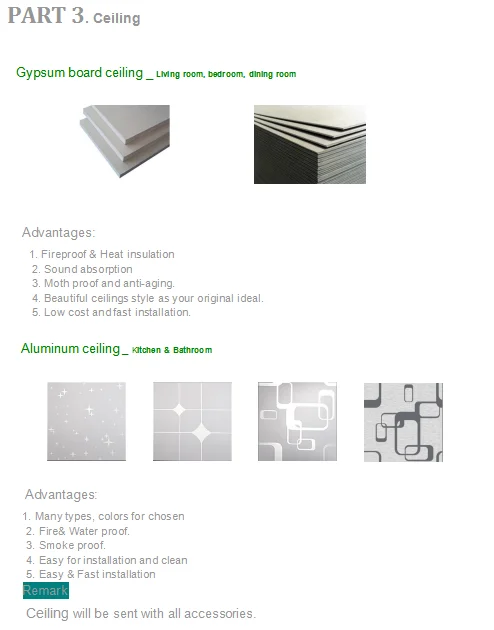 PART 3. Ceiling

Gypsum board ceiling _ Living room, bedroom, dining room

Advantages:

1. Fireproof & Heat insulation
2. Sound absorption
3. Moth proof and anti-aging.
4. Beautiful ceilings style as your original ideal.
5. Low cost and fast installation.

Aluminum ceiling _ Kitchen & Bathroom

Advantages:

1. Many types, colors for chosen
2. Fire& Water proof.
3. Smoke proof.
4. Easy for installation and clean
5. Easy & Fast installation

Remark

Ceiling will be sent with all accessories.