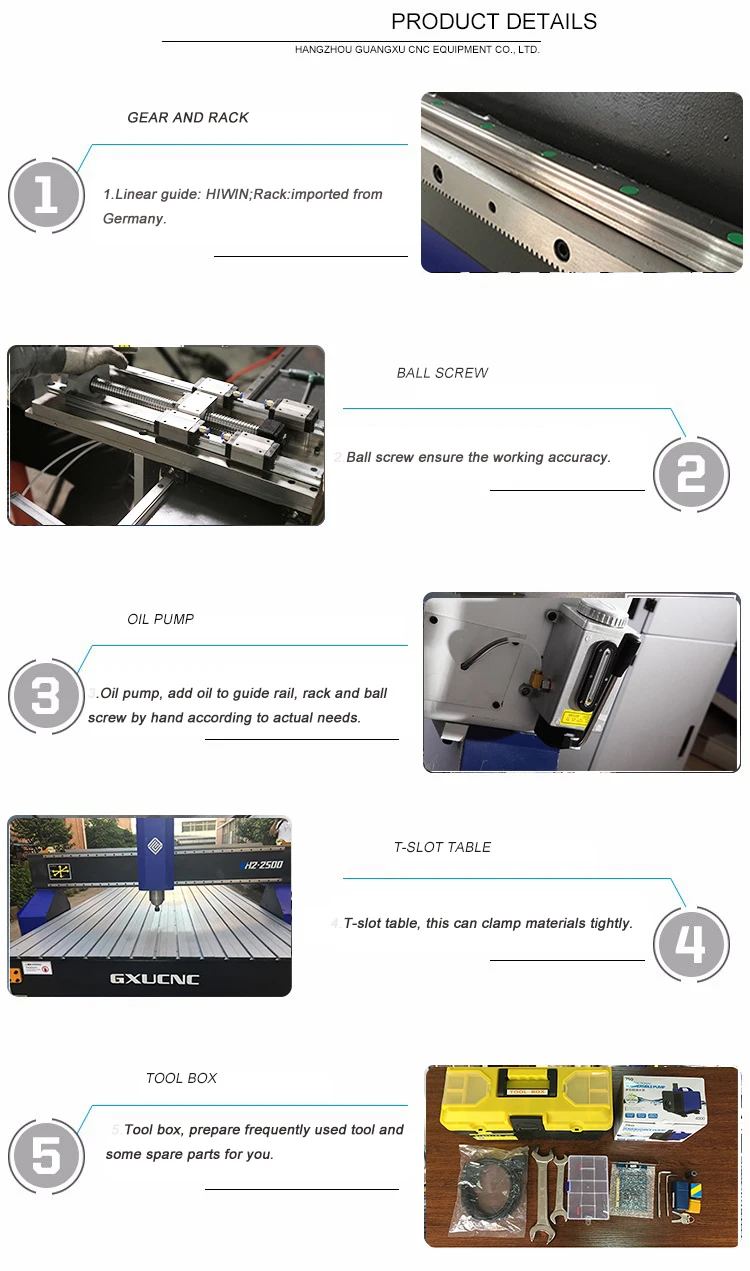 PRODUCT DETAILS
HANGZHOU GUANGXU CNC EQUIPMENT CO., LTD.

GEAR AND RACK

1

1.Linear guide: HIWIN;Rack:imported from Germany.

BALL SCREW

2.Ball screw ensure the working accuracy.

2

OIL PUMP

3

3.Oil pump, add oil to guide rail, rack and ball screw by hand according to actual needs.

HZ-2500

GXUCNC

T-SLOT TABLE

4.T-slot table, this can clamp materials tightly.

4

TOOL BOX

5

5.Tool box, prepare frequently used tool and some spare parts for you.

TOOL BOX