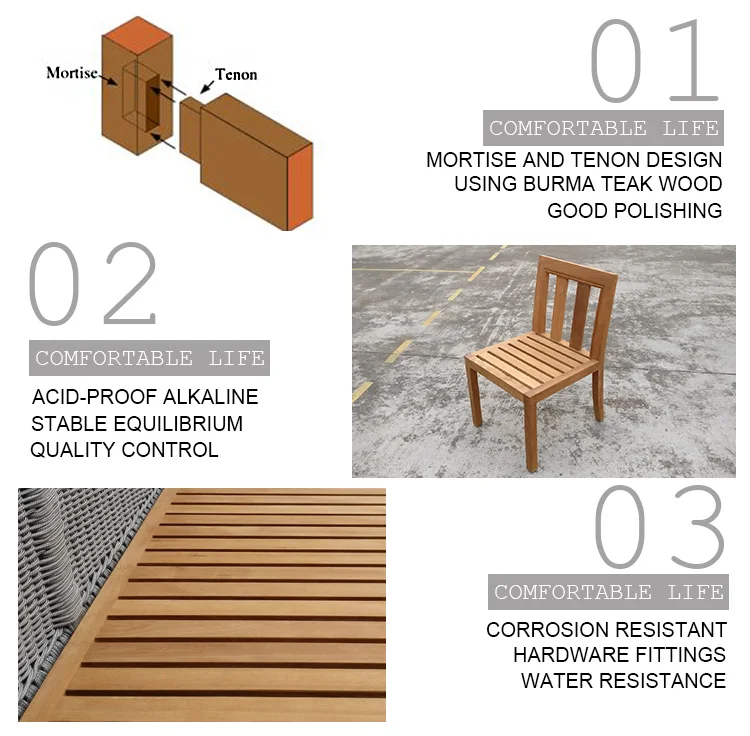 Mortise
Tenon

01

COMFORTABLE LIFE

MORTISE AND TENON DESIGN
USING BURMA TEAK WOOD
GOOD POLISHING

02

COMFORTABLE LIFE

ACID-PROOF ALKALINE
STABLE EQUILIBRIUM
QUALITY CONTROL

03

COMFORTABLE LIFE

CORROSION RESISTANT
HARDWARE FITTINGS
WATER RESISTANCE