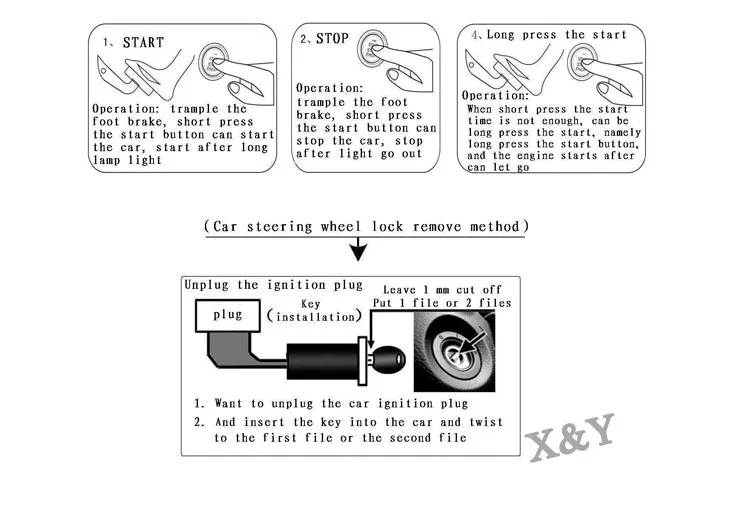 1、START

Operation: trample the foot brake, short press the start button can start the car, start after long lamp light

2、STOP

Operation: trample the foot brake, short press the start button can stop the car, stop after light go out

4、Long press the start

Operation: When short press the start time is not enough, can be long press the start, namely long press the start button, and the engine starts after can let go

(Car steering wheel lock remove method)

Unplug the ignition plug

plug

Key (installation)

Leave 1 mm cut off
Put 1 file or 2 files

1. Want to unplug the car ignition plug
2. And insert the key into the car and twist to the first file or the second file

X&Y