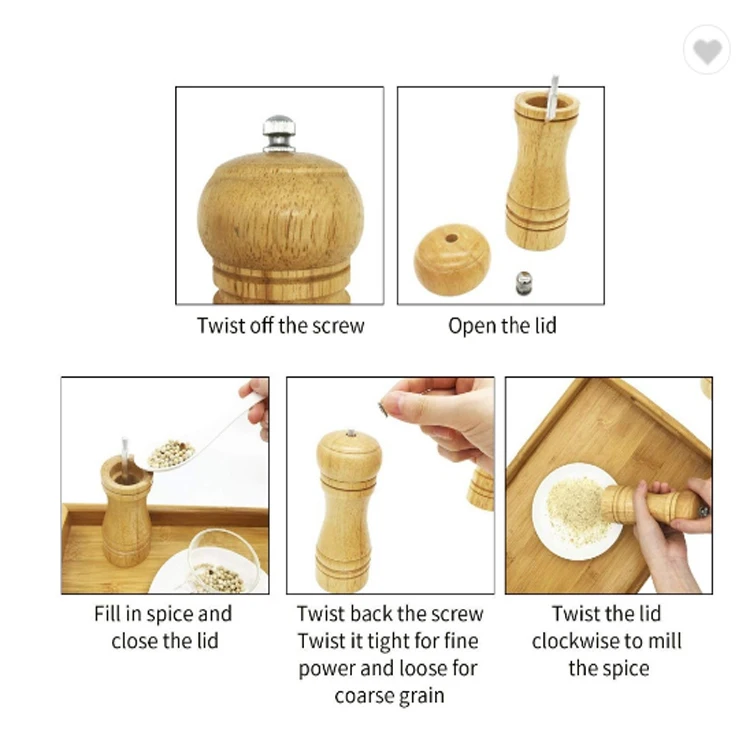 Twist off the screw

Open the lid

Fill in spice and close the lid

Twist back the screw Twist it tight for fine power and loose for coarse grain

Twist the lid clockwise to mill the spice