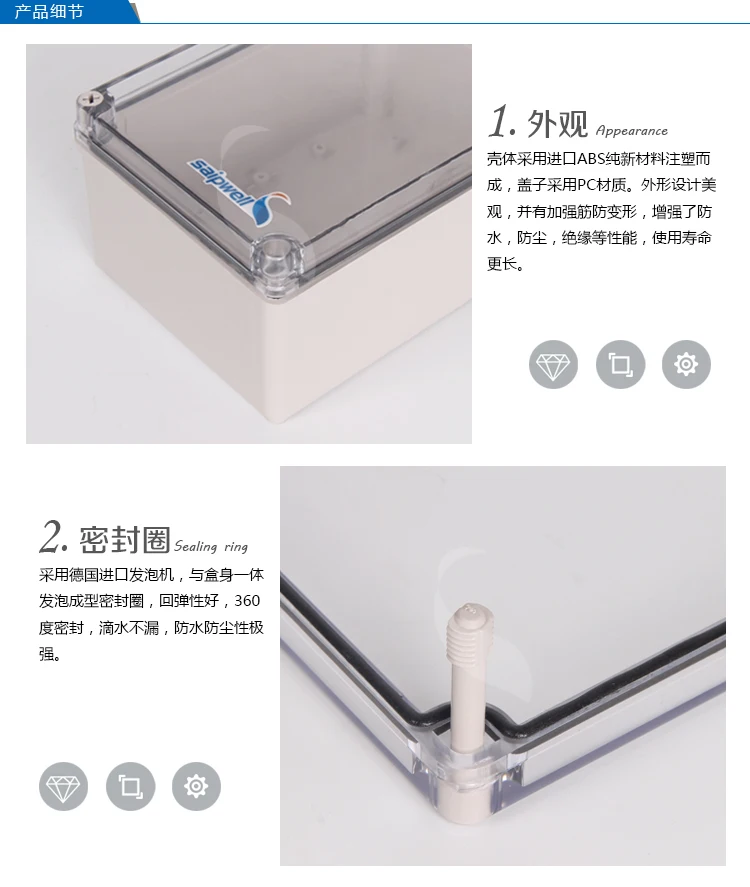 产品细节

saipwell

1. 外观 Appearance

壳体采用进口ABS纯新材料注塑而成，盖子采用PC材质。外形设计美观，并有加强筋防变形，增强了防水，防尘，绝缘等性能，使用寿命更长。

2. 密封圈 Sealing ring

采用德国进口发泡机，与盒身一体发泡成型密封圈，回弹性好，360度密封，滴水不漏，防水防尘性极强。