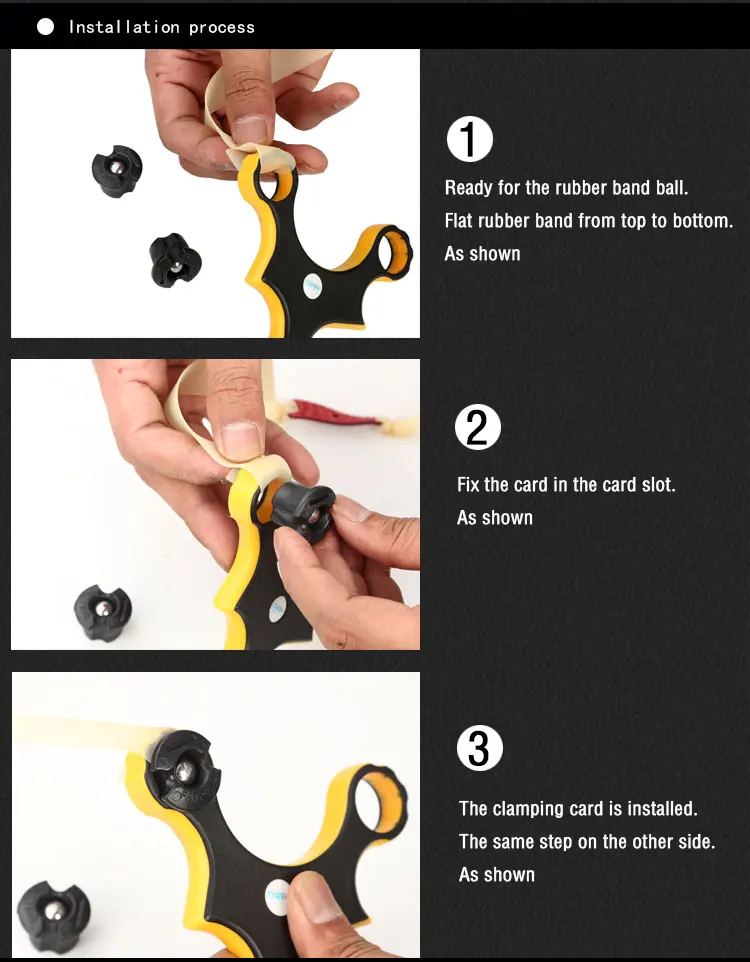 Installation process

1

Ready for the rubber band ball.
Flat rubber band from top to bottom.
As shown

2

Fix the card in the card slot.
As shown

3

The clamping card is installed.
The same step on the other side.
As shown