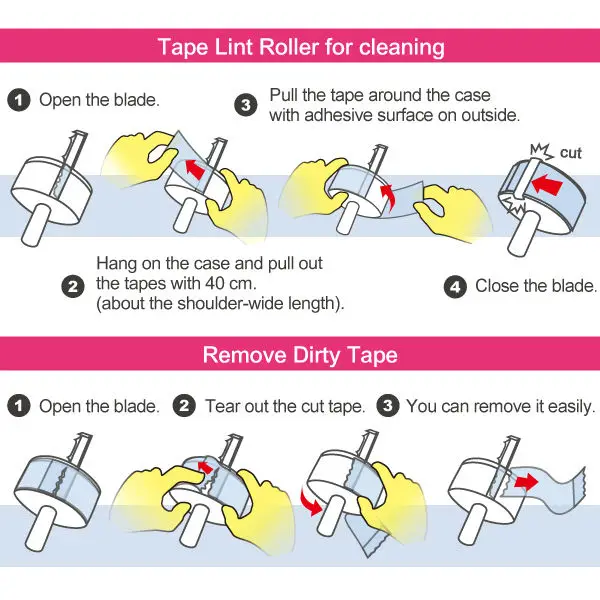 Tape Lint Roller for cleaning

1 Open the blade.

3 Pull the tape around the case with adhesive surface on outside.

cut

2 Hang on the case and pull out the tapes with 40 cm. (about the shoulder-wide length).

4 Close the blade.

Remove Dirty Tape

1 Open the blade.

2 Tear out the cut tape.

3 You can remove it easily.