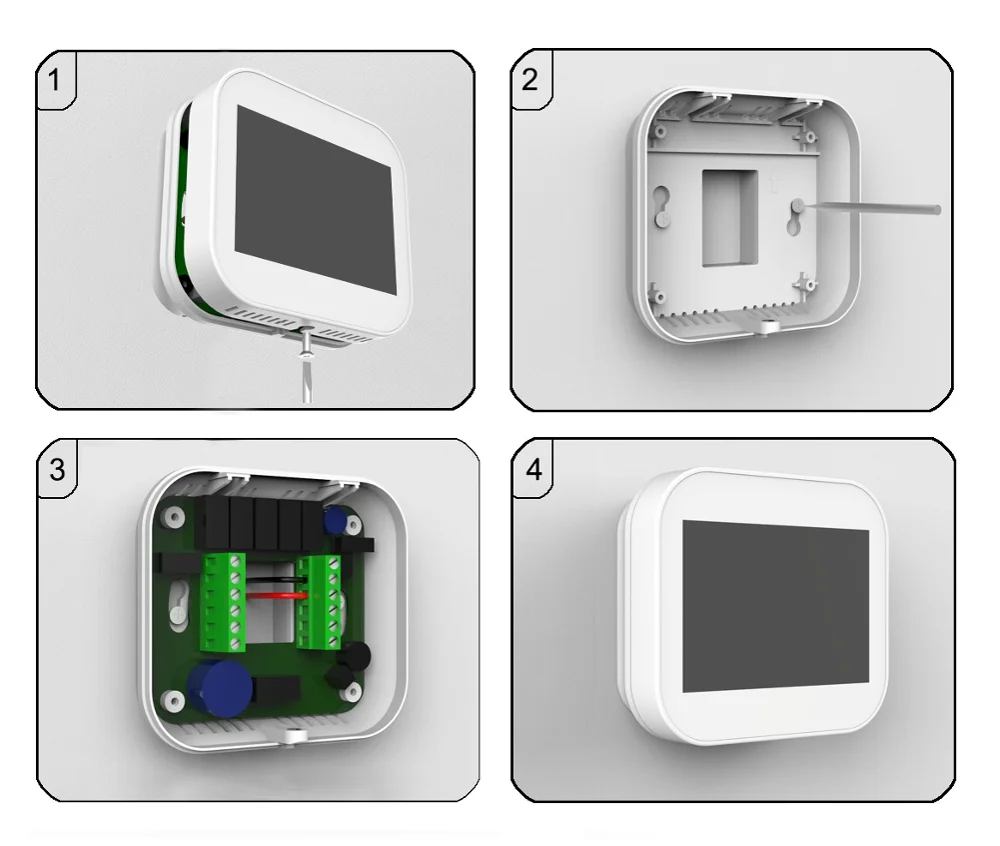 1
2
3
4