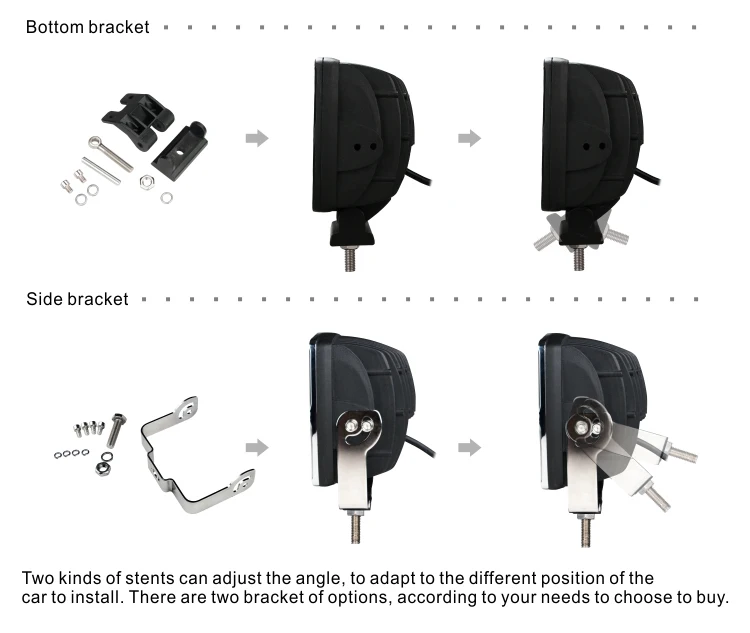 Bottom bracket

Side bracket

Two kinds of stents can adjust the angle, to adapt to the different position of the car to install. There are two bracket of options, according to your needs to choose to buy.