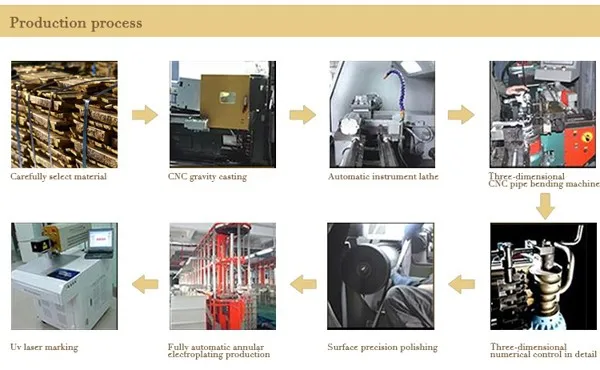 Production process

Carefully select material

CNC gravity casting

Automatic instrument lathe

Three-dimensional CNC pipe bending machine

Three-dimensional numerical control in detail

Surface precision polishing

Fully automatic annular electroplating production

Uv laser marking