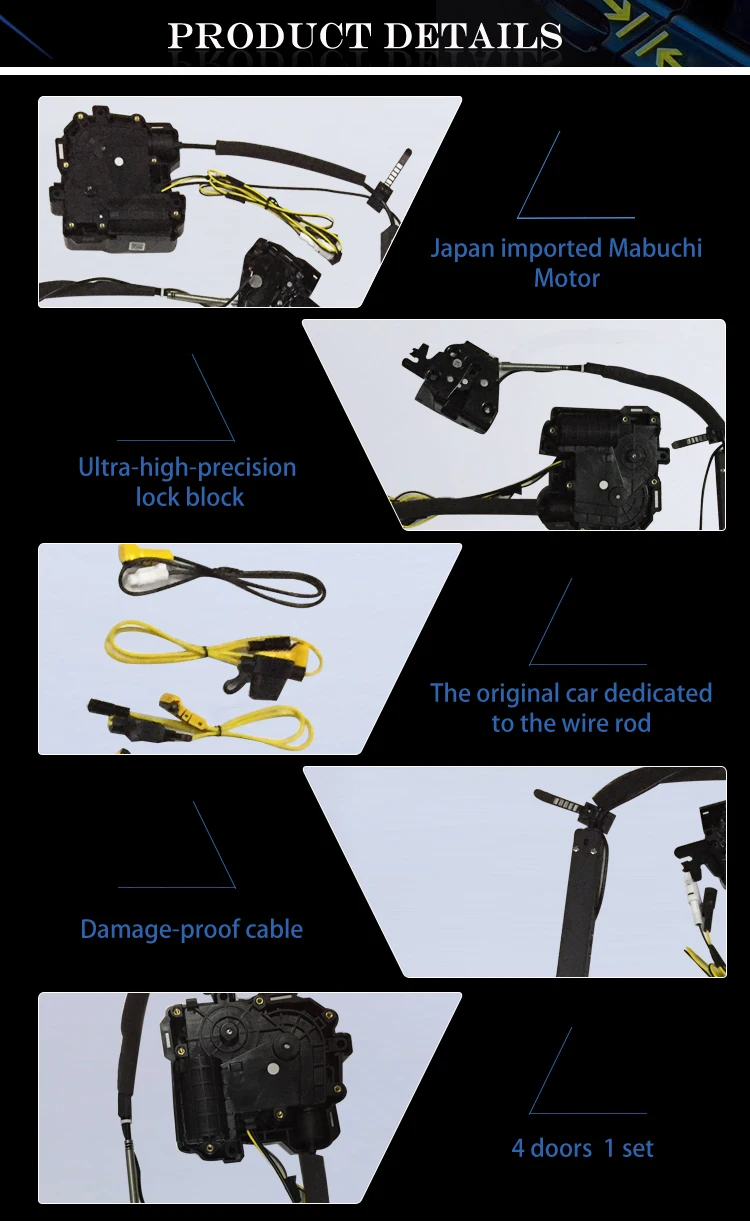 PRODUCT DETAILS

Japan imported Mabuchi Motor

Ultra-high-precision lock block

The original car dedicated to the wire rod

Damage-proof cable

4 doors 1 set