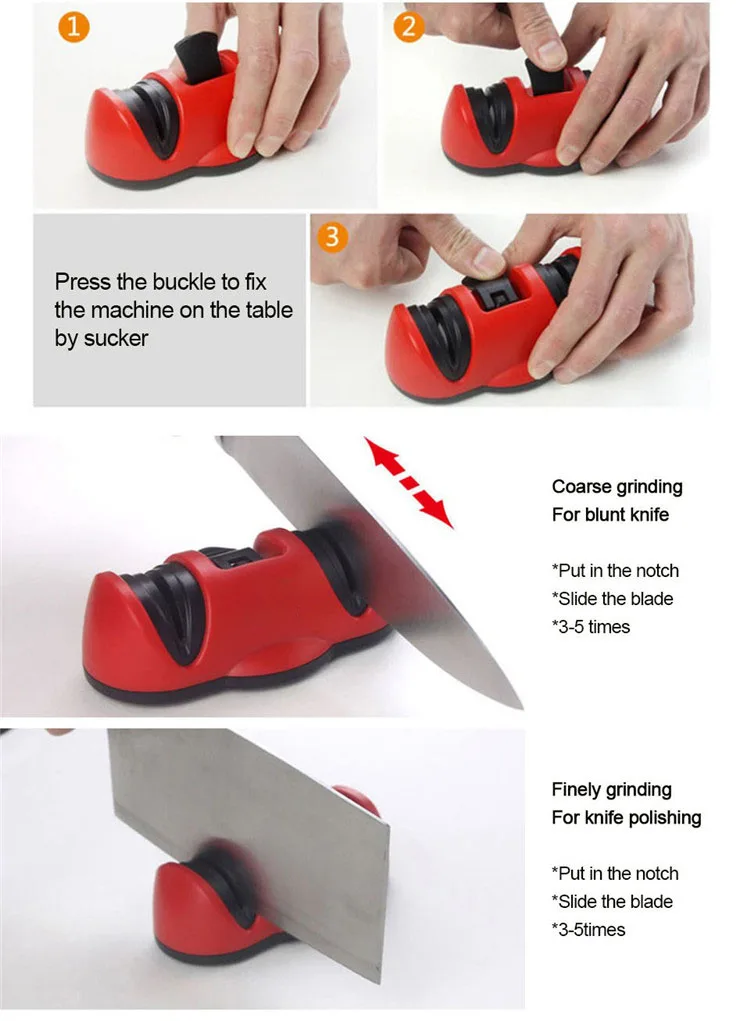 1

2

Press the buckle to fix the machine on the table by sucker

3

Coarse grinding
For blunt knife

*Put in the notch
*Slide the blade
*3-5 times

Finely grinding
For knife polishing

*Put in the notch
*Slide the blade
*3-5times