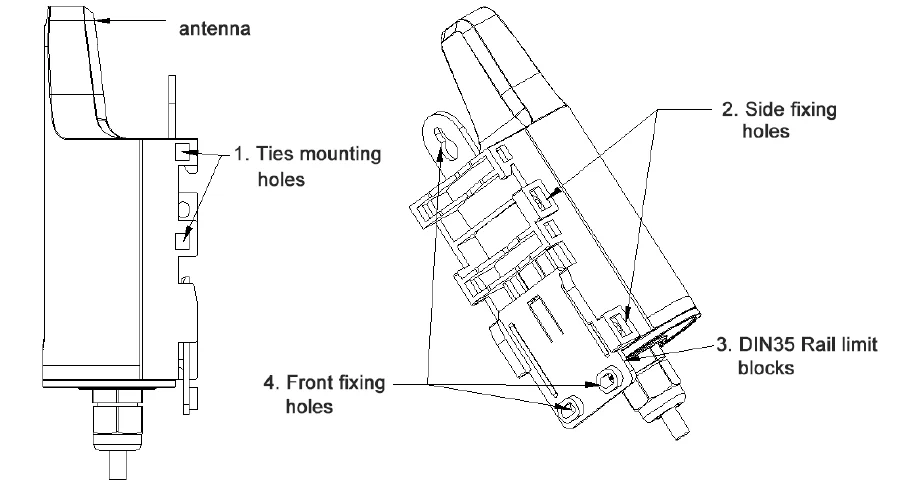 antenna

1. Ties mounting holes

2. Side fixing holes

3. DIN35 Rail limit blocks

4. Front fixing holes