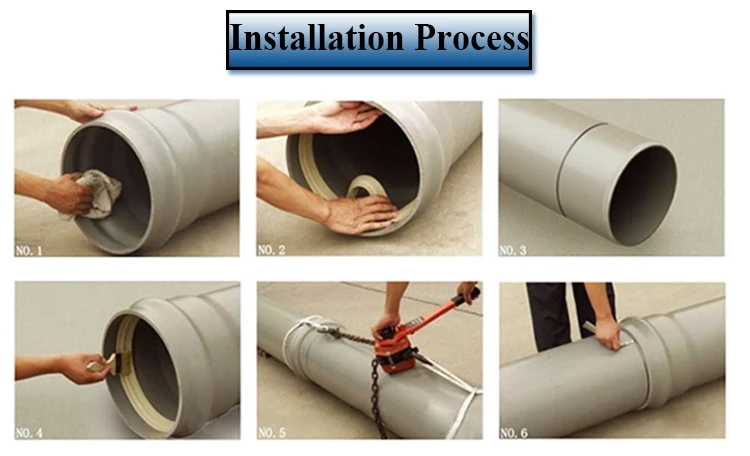 Installation Process

NO. 1

NO. 2

NO. 3

NO. 4

NO. 5

NO. 6