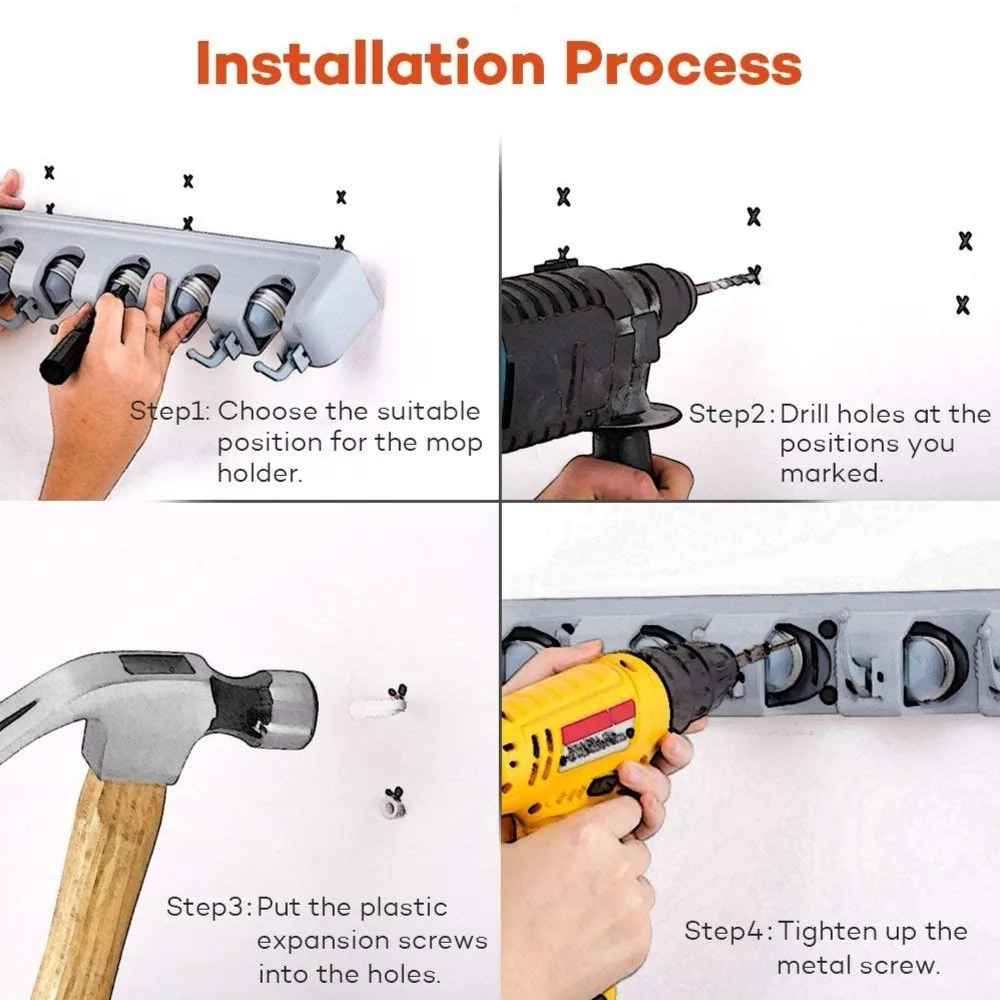 Installation Process

Step1: Choose the suitable position for the mop holder.

Step2: Drill holes at the positions you marked.

Step3: Put the plastic expansion screws into the holes.

Step4: Tighten up the metal screw.