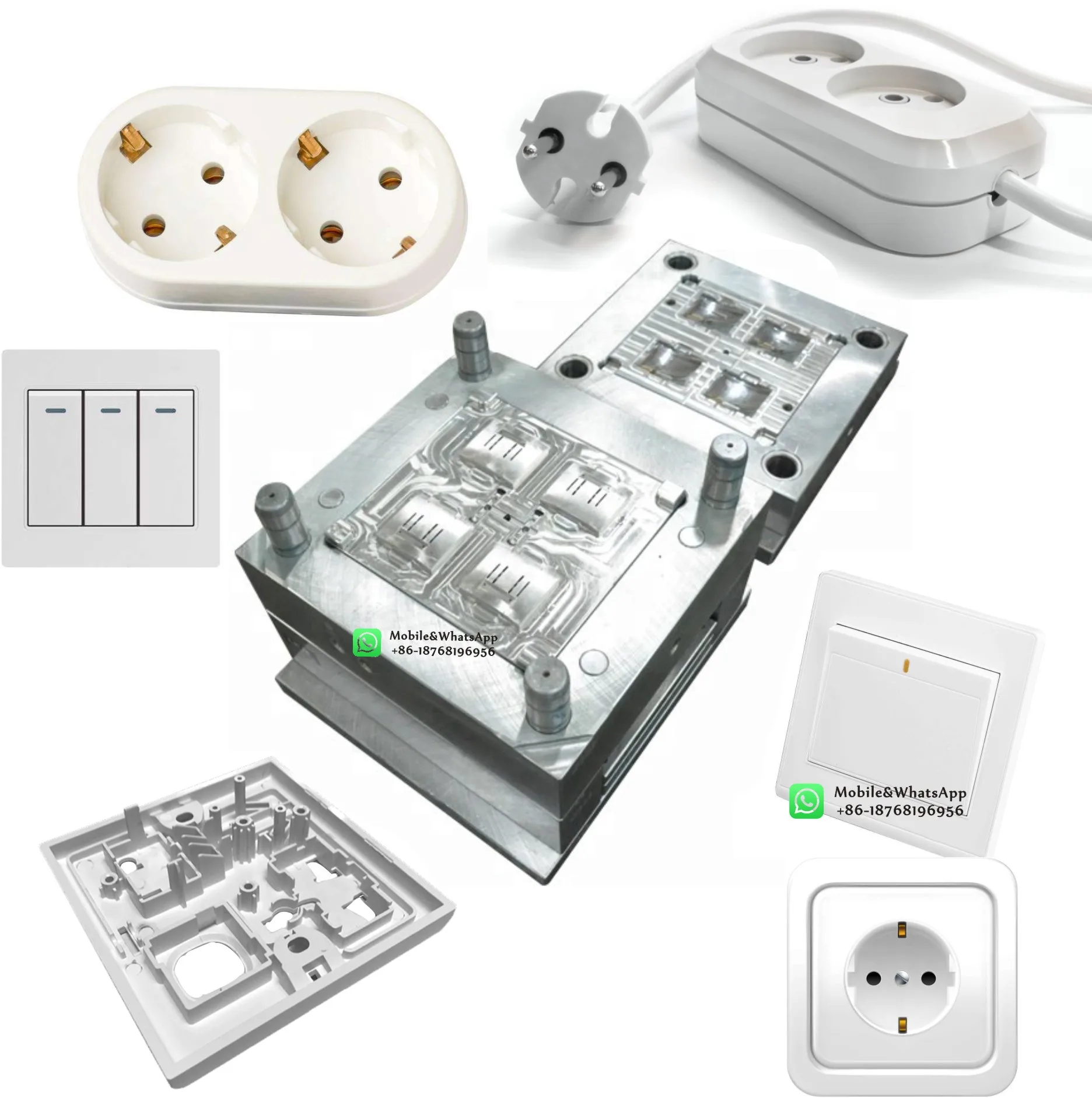 Mobile&WhatsApp
+86-18768196956

Mobile&WhatsApp
+86-18768196956