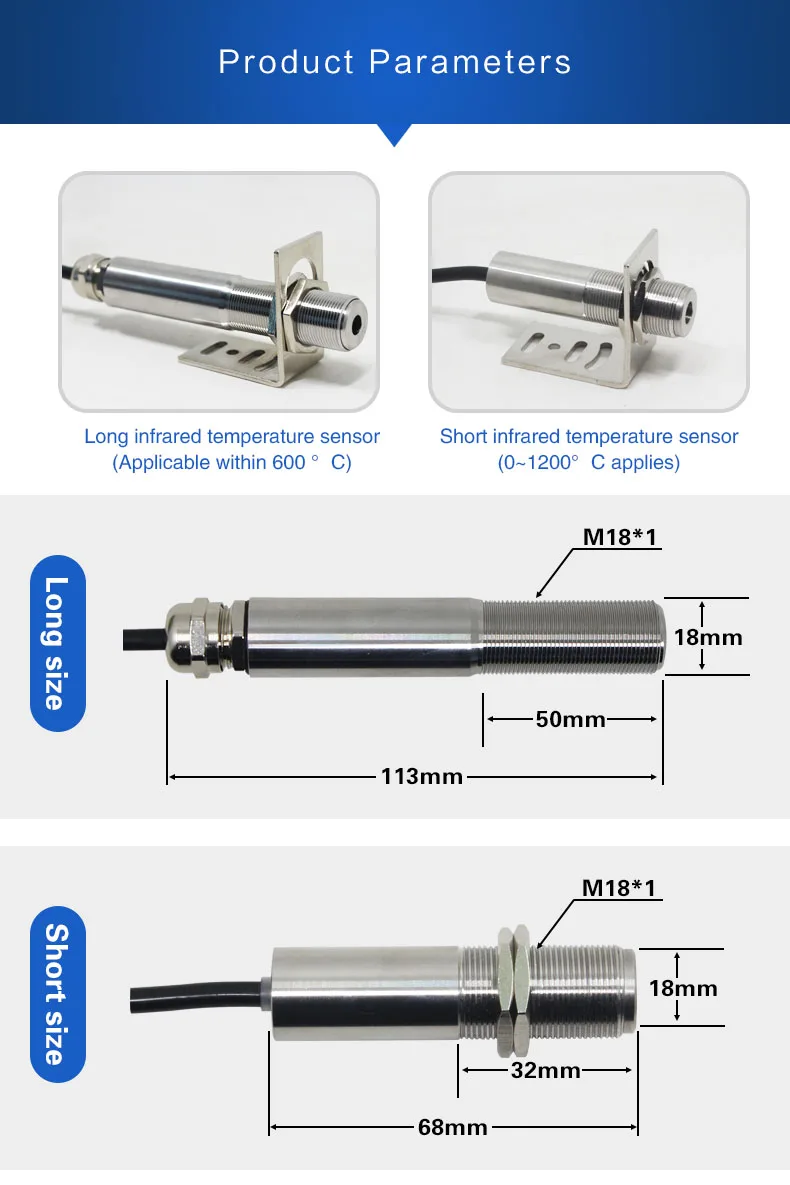 Product Parameters

Long infrared temperature sensor
(Applicable within 600 ° C)

Short infrared temperature sensor
(0~1200° C applies)

Long size

M18*1

18mm

50mm

113mm

Short size

M18*1

18mm

32mm

68mm