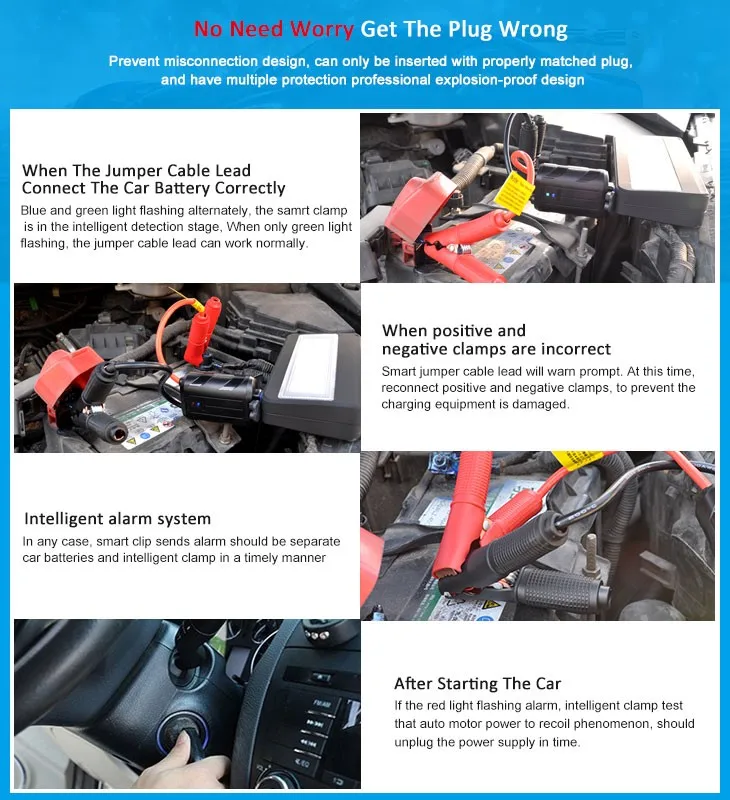 No Need Worry Get The Plug Wrong

Prevent misconnection design, can only be inserted with properly matched plug, and have multiple protection professional explosion-proof design

When The Jumper Cable Lead Connect The Car Battery Correctly

Blue and green light flashing alternately, the samrt clamp is in the intelligent detection stage, When only green light flashing, the jumper cable lead can work normally.

When positive and negative clamps are incorrect

Smart jumper cable lead will warn prompt. At this time, reconnect positive and negative clamps, to prevent the charging equipment is damaged.

Intelligent alarm system

In any case, smart clip sends alarm should be separate car batteries and intelligent clamp in a timely manner

After Starting The Car

If the red light flashing alarm, intelligent clamp test that auto motor power to recoil phenomenon, should unplug the power supply in time.