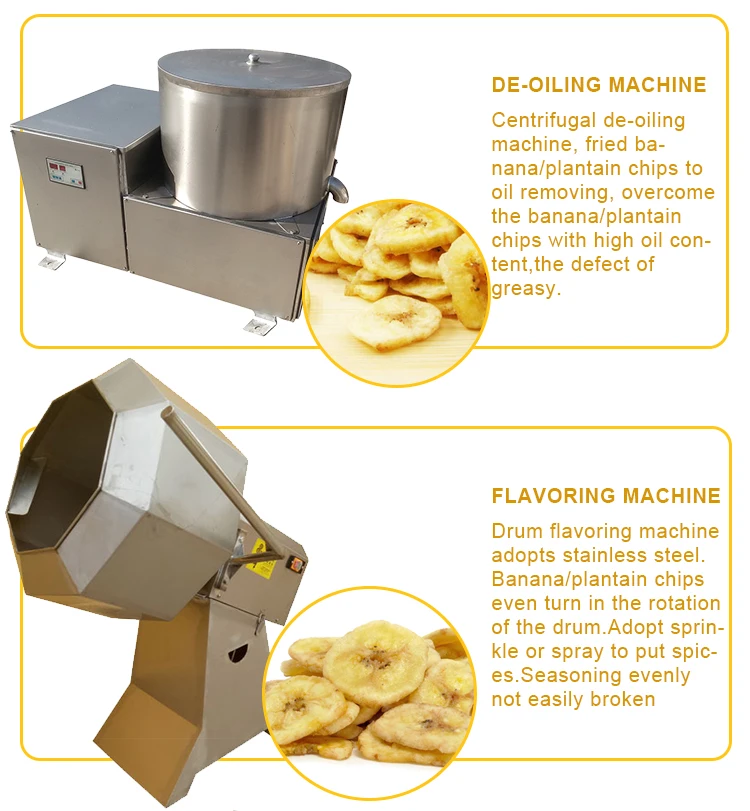 DE-OILING MACHINE

Centrifugal de-oiling machine, fried banana/plantain chips to oil removing, overcome the banana/plantain chips with high oil content,the defect of greasy.

FLAVORING MACHINE

Drum flavoring machine adopts stainless steel. Banana/plantain chips even turn in the rotation of the drum.Adopt sprinkle or spray to put spices.Seasoning evenly not easily broken