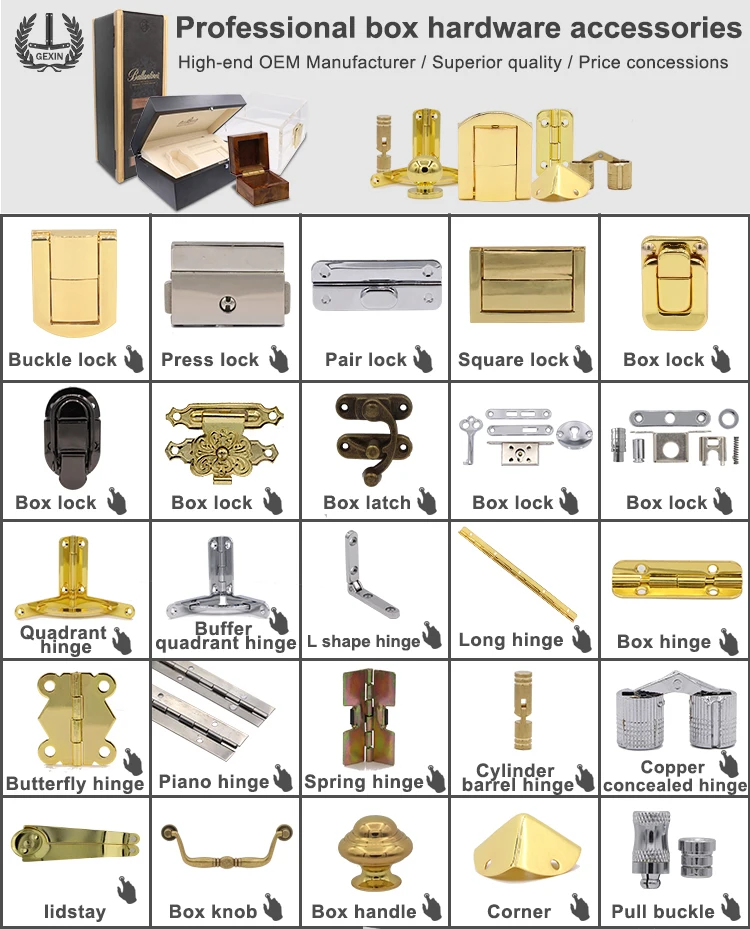 GEXIN

Professional box hardware accessories

High-end OEM Manufacturer / Superior quality / Price concessions

Ballantine's

| Buckle lock | Press lock | Pair lock | Square lock | Box lock |
|---|---|---|---|---|
| Box lock | Box lock | Box latch | Box lock | Box lock |
| Quadrant hinge | Buffer quadrant hinge | L shape hinge | Long hinge | Box hinge |
| Butterfly hinge | Piano hinge | Spring hinge | Cylinder barrel hinge | Copper concealed hinge |
| lidstay | Box knob | Box handle | Corner | Pull buckle |