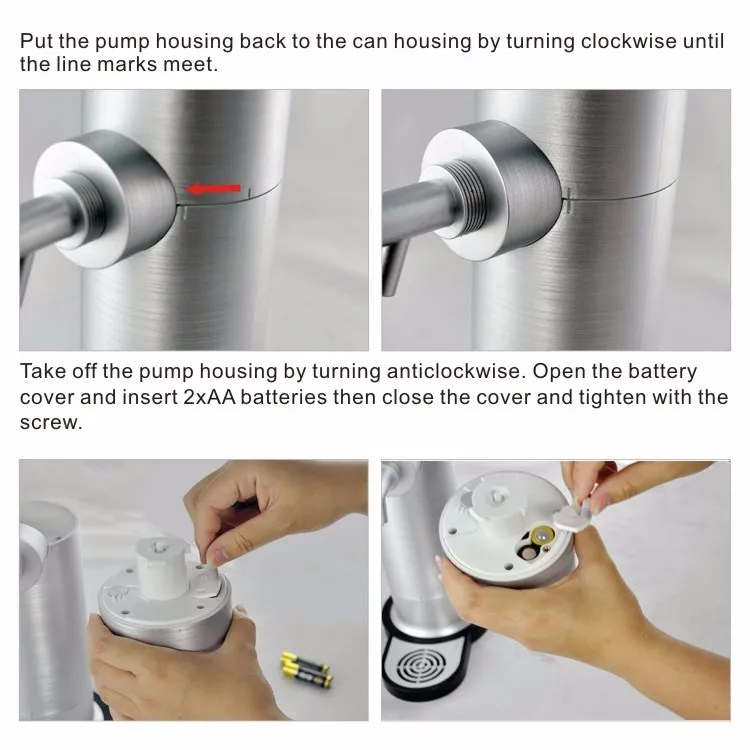 Put the pump housing back to the can housing by turning clockwise until the line marks meet.

Take off the pump housing by turning anticlockwise. Open the battery cover and insert 2xAA batteries then close the cover and tighten with the screw.