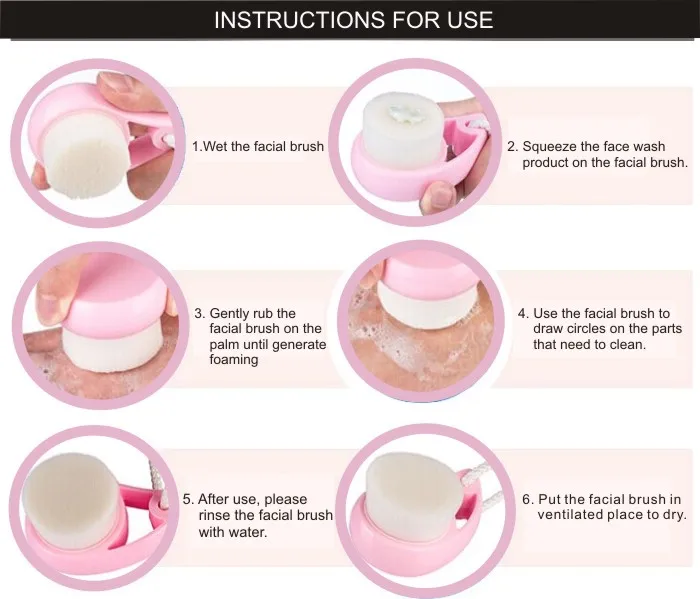 INSTRUCTIONS FOR USE

1.Wet the facial brush

2. Squeeze the face wash product on the facial brush.

3. Gently rub the facial brush on the palm until generate foaming

4. Use the facial brush to draw circles on the parts that need to clean.

5. After use, please rinse the facial brush with water.

6. Put the facial brush in ventilated place to dry.