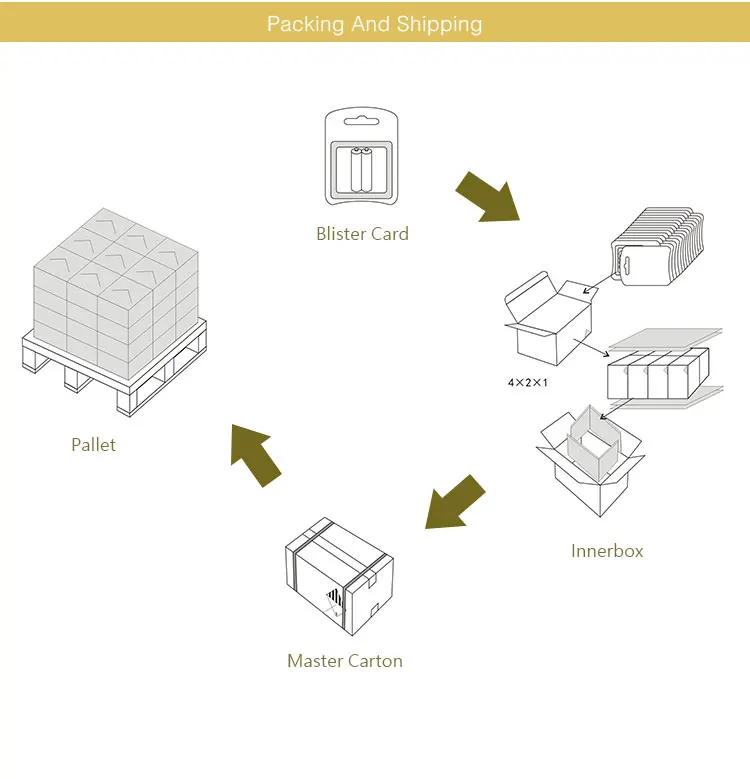 Packing And Shipping

Blister Card

4×2×1

Innerbox

Master Carton

Pallet