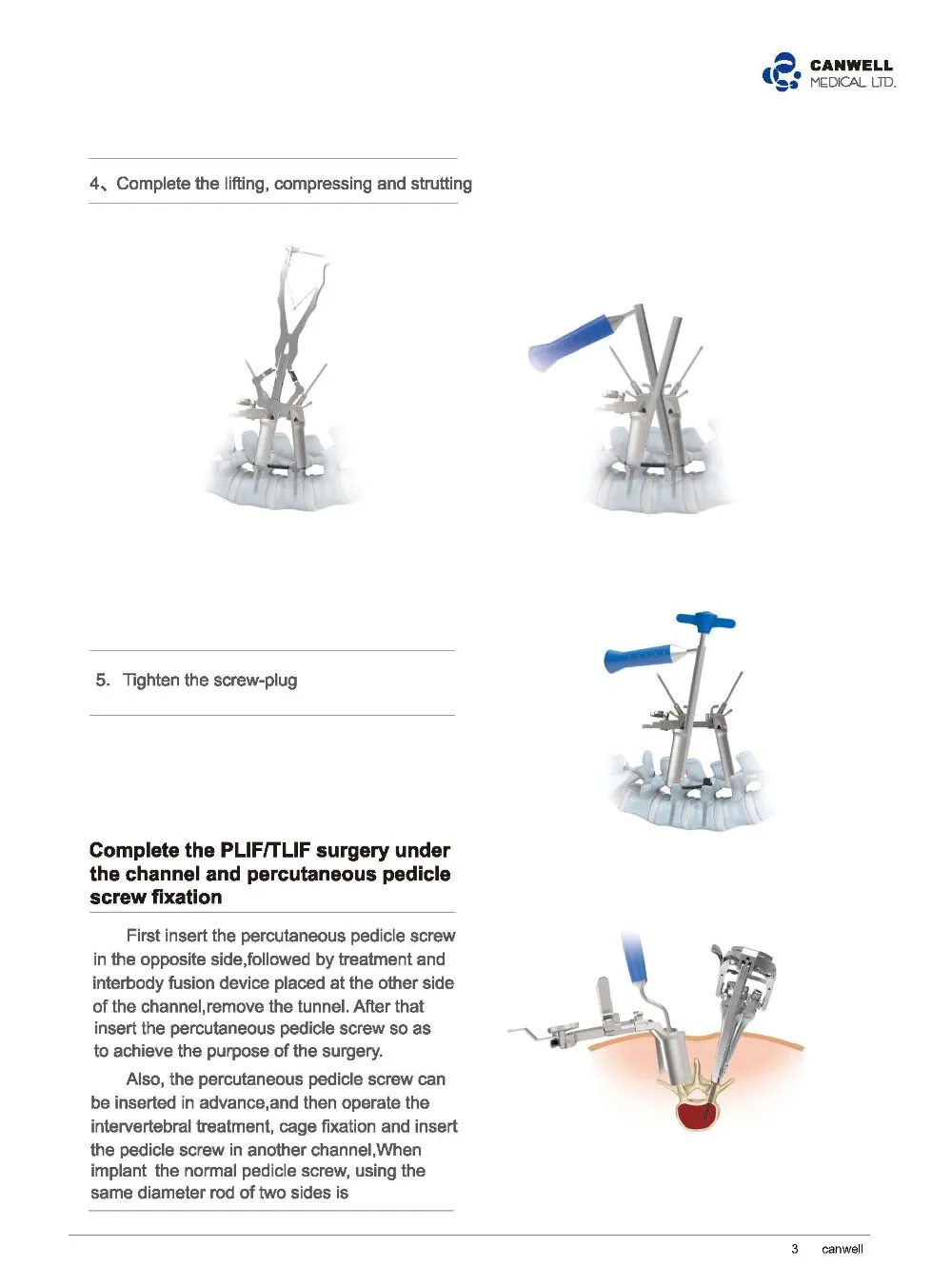 CANWELL
MEDICAL LTD.

4、Complete the lifting, compressing and strutting

5. Tighten the screw-plug

Complete the PLIF/TLIF surgery under the channel and percutaneous pedicle screw fixation

First insert the percutaneous pedicle screw in the opposite side,followed by treatment and interbody fusion device placed at the other side of the channel,remove the tunnel. After that insert the percutaneous pedicle screw so as to achieve the purpose of the surgery.

Also, the percutaneous pedicle screw can be inserted in advance,and then operate the intervertebral treatment, cage fixation and insert the pedicle screw in another channel,When implant the normal pedicle screw, using the same diameter rod of two sides is

3 canwell