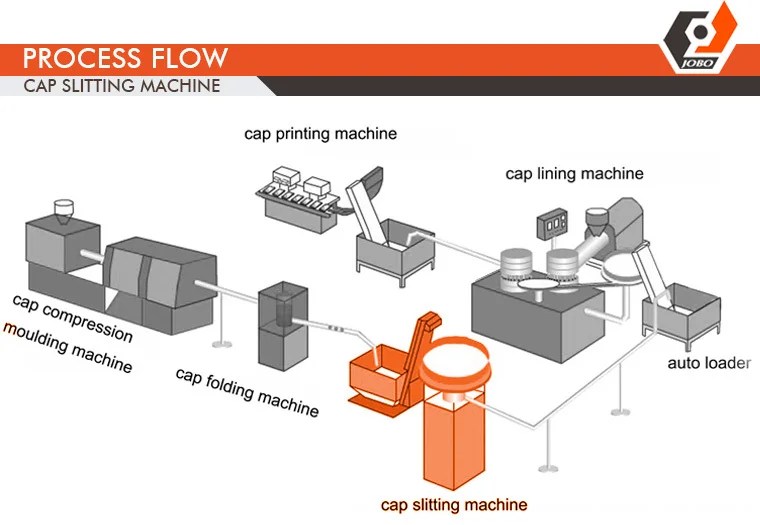 PROCESS FLOW
CAP SLITTING MACHINE

JOBO

cap printing machine

cap lining machine

cap compression moulding machine

cap folding machine

auto loader

cap slitting machine