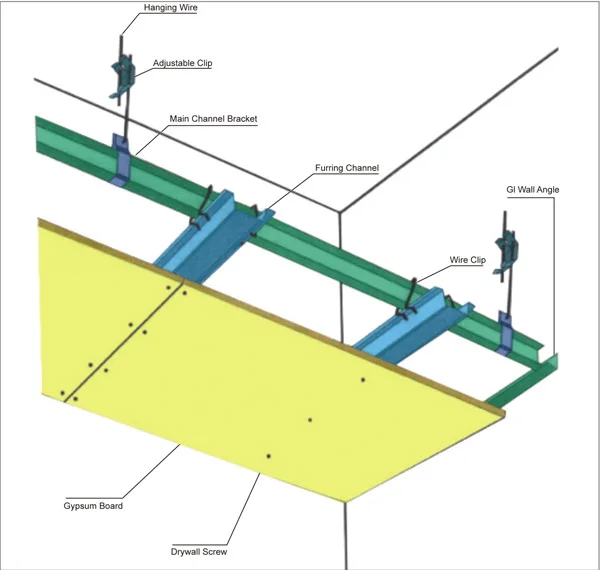 Hanging Wire
Adjustable Clip
Main Channel Bracket
Furring Channel
GI Wall Angle
Wire Clip
Gypsum Board
Drywall Screw