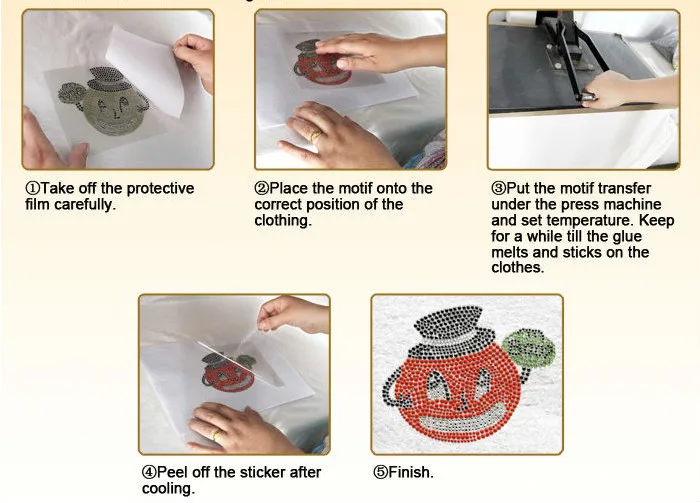 ①Take off the protective film carefully.

②Place the motif onto the correct position of the clothing.

③Put the motif transfer under the press machine and set temperature. Keep for a while till the glue melts and sticks on the clothes.

④Peel off the sticker after cooling.

⑤Finish.