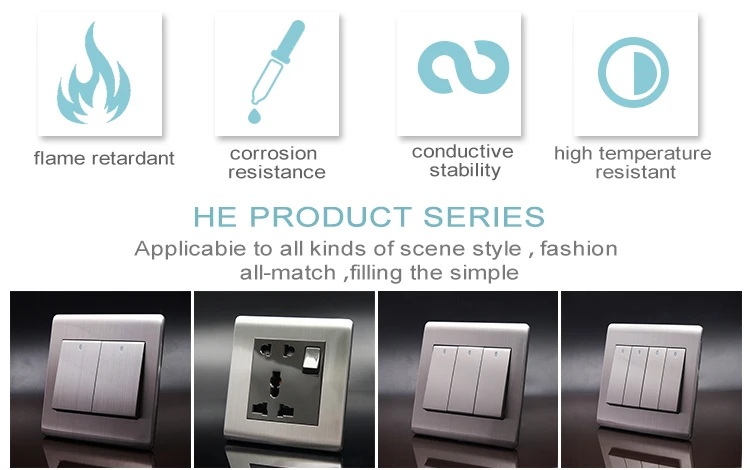 flame retardant

corrosion resistance

conductive stability

high temperature resistant

HE PRODUCT SERIES

Applicabie to all kinds of scene style , fashion all-match ,filling the simple