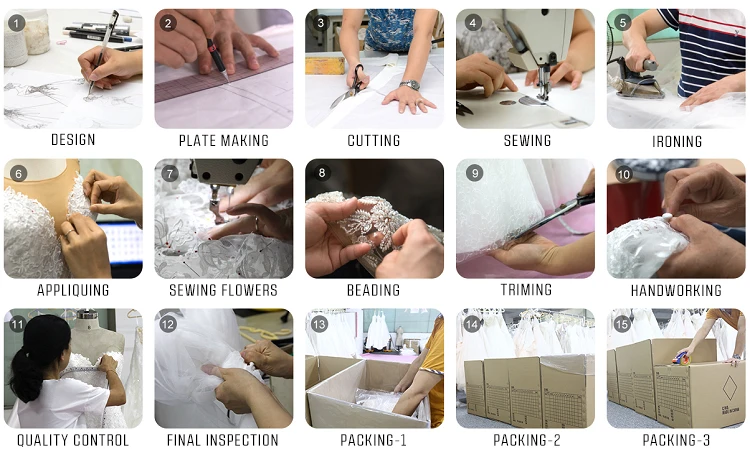 1
DESIGN

2
PLATE MAKING

3
CUTTING

4
SEWING

5
IRONING

6
APPLIQUING

7
SEWING FLOWERS

8
BEADING

9
TRIMING

10
HANDWORKING

11
QUALITY CONTROL

12
FINAL INSPECTION

13
PACKING-1

14
PACKING-2

15
PACKING-3