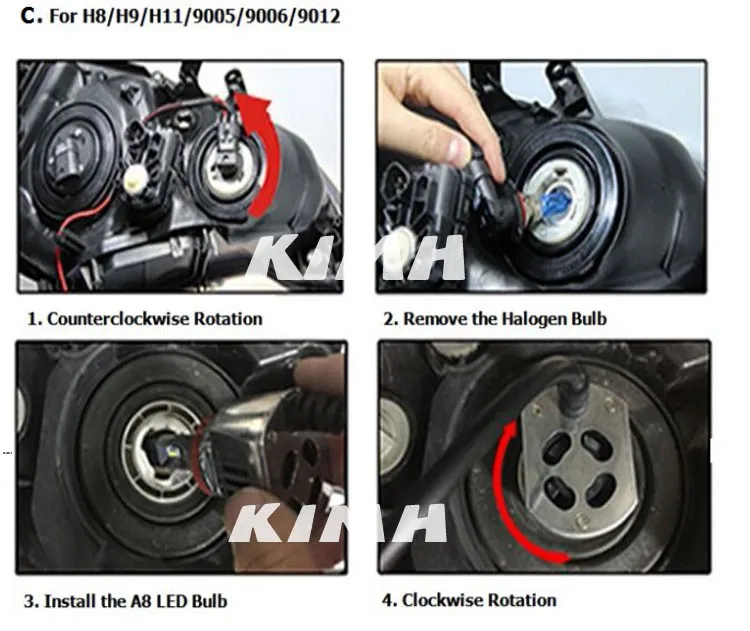 C. For H8/H9/H11/9005/9006/9012

KIMH

1. Counterclockwise Rotation

2. Remove the Halogen Bulb

KIMH

3. Install the A8 LED Bulb

4. Clockwise Rotation