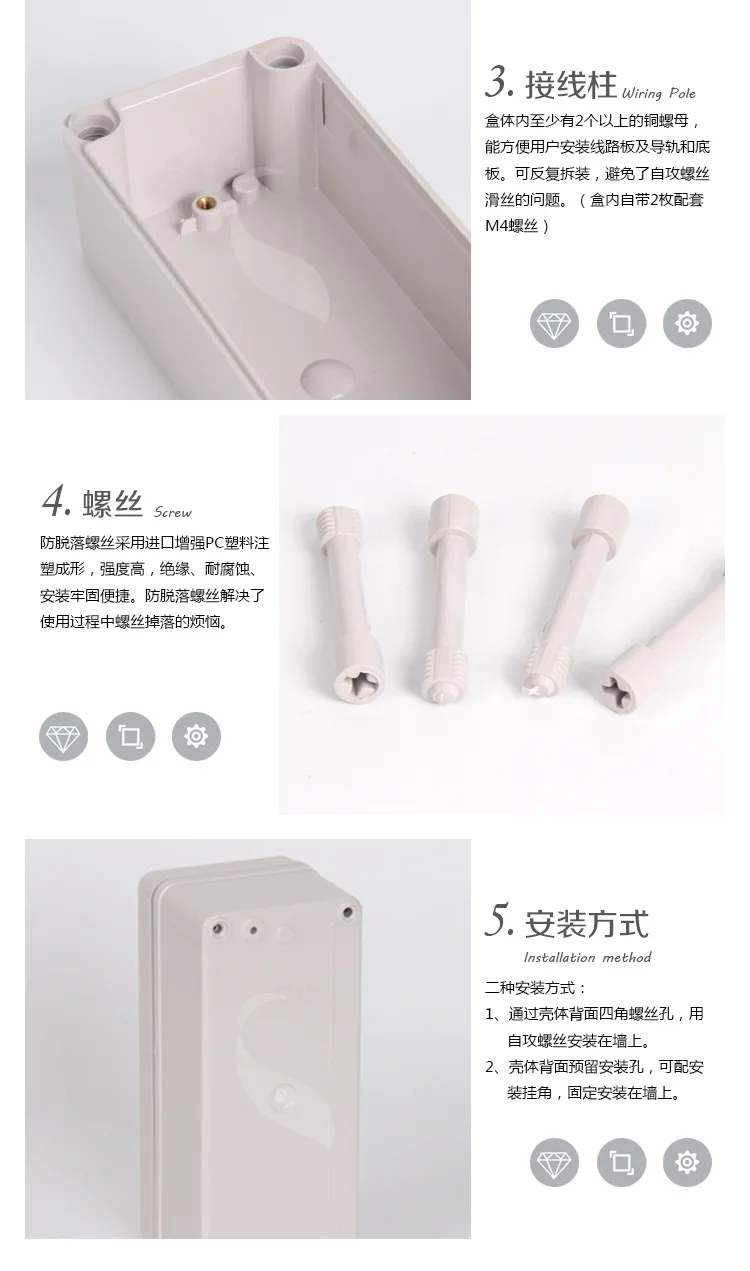 3. 接线柱 Wiring Pole

盒体内至少有2个以上的铜螺母，能方便用户安装线路板及导轨和底板。可反复拆装，避免了自攻螺丝滑丝的问题。（盒内自带2枚配套M4螺丝）

4. 螺丝 Screw

防脱落螺丝采用进口增强PC塑料注塑成形，强度高，绝缘、耐腐蚀、安装牢固便捷。防脱落螺丝解决了使用过程中螺丝掉落的烦恼。

5. 安装方式 Installation method

二种安装方式：
1、通过壳体背面四角螺丝孔，用自攻螺丝安装在墙上。
2、壳体背面预留安装孔，可配安装挂角，固定安装在墙上。