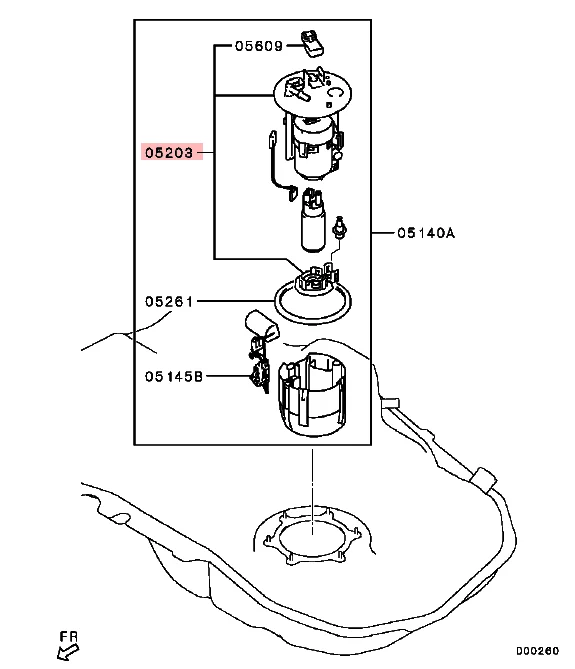 05609

05203

05140A

05261

05145B

FR

D00260