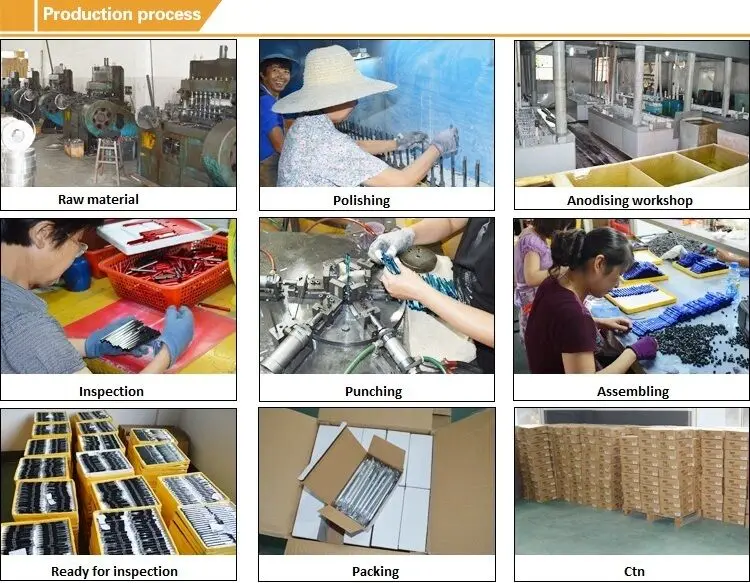 Production process

Raw material

Polishing

Anodising workshop

Inspection

Punching

Assembling

Ready for inspection

Packing

Ctn