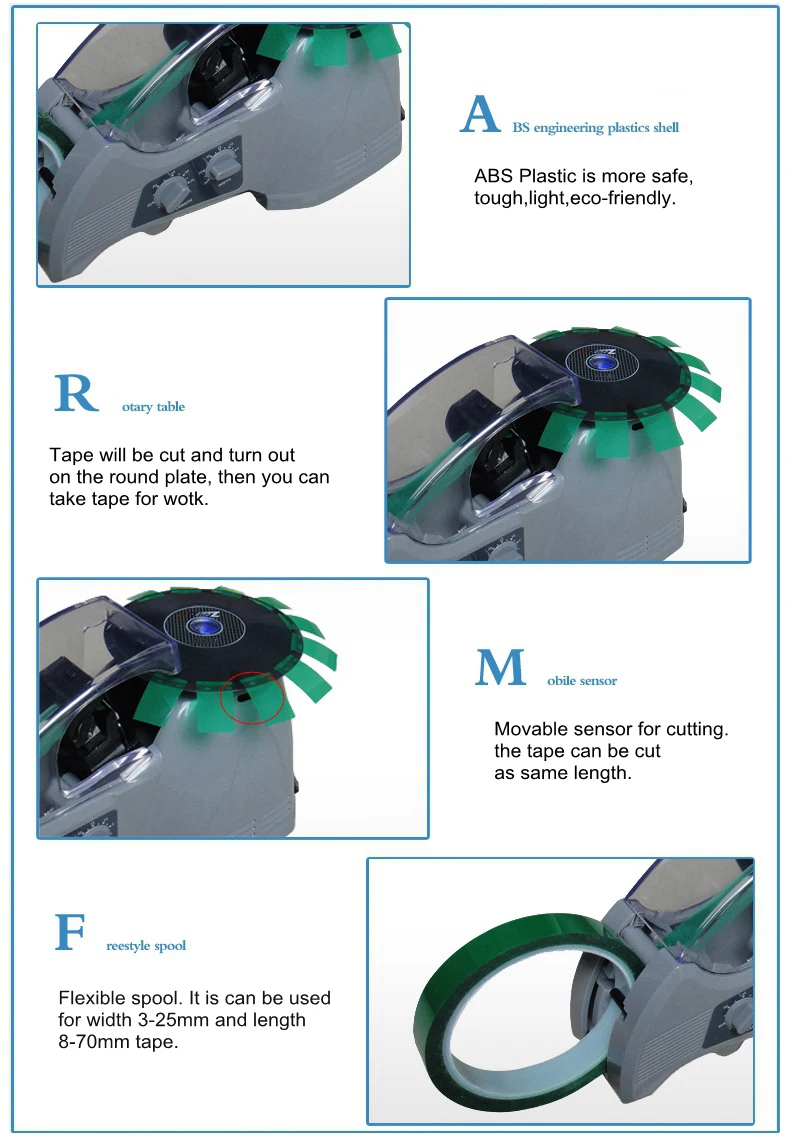 A BS engineering plastics shell

ABS Plastic is more safe, tough,light,eco-friendly.

R otary table

Tape will be cut and turn out on the round plate, then you can take tape for wotk.

M obile sensor

Movable sensor for cutting. the tape can be cut as same length.

F reestyle spool

Flexible spool. It is can be used for width 3-25mm and length 8-70mm tape.