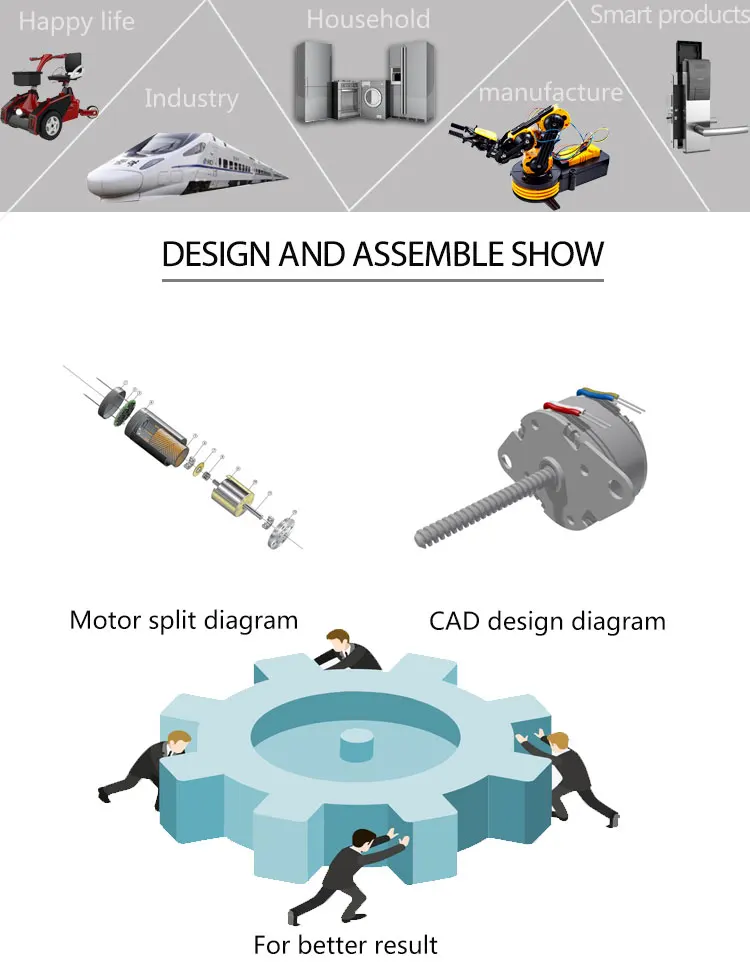 Happy life
Industry
Household
manufacture
Smart products

DESIGN AND ASSEMBLE SHOW

Motor split diagram
CAD design diagram

For better result