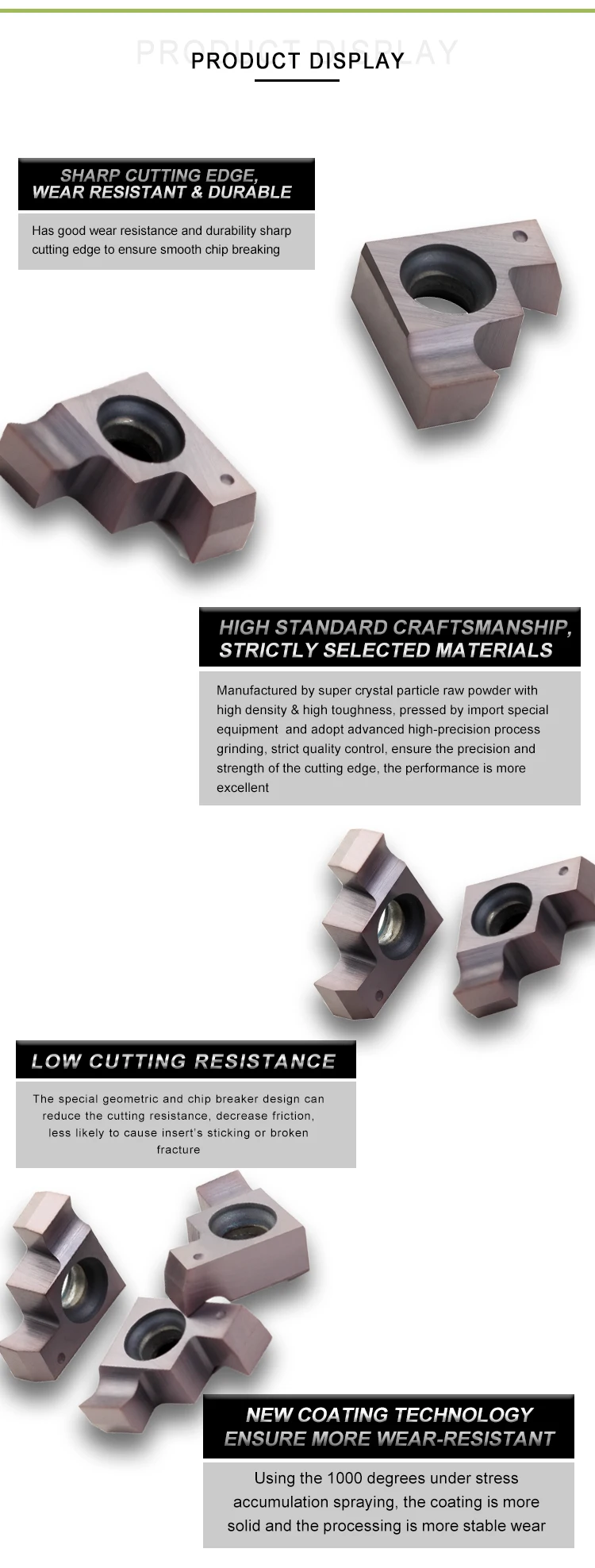 PRODUCT DISPLAY

PRODUCT DISPLAY

SHARP CUTTING EDGE, WEAR RESISTANT & DURABLE

Has good wear resistance and durability sharp cutting edge to ensure smooth chip breaking

HIGH STANDARD CRAFTSMANSHIP, STRICTLY SELECTED MATERIALS

Manufactured by super crystal particle raw powder with high density & high toughness, pressed by import special equipment and adopt advanced high-precision process grinding, strict quality control, ensure the precision and strength of the cutting edge, the performance is more excellent

LOW CUTTING RESISTANCE

The special geometric and chip breaker design can reduce the cutting resistance, decrease friction, less likely to cause insert's sticking or broken fracture

NEW COATING TECHNOLOGY ENSURE MORE WEAR-RESISTANT

Using the 1000 degrees under stress accumulation spraying, the coating is more solid and the processing is more stable wear