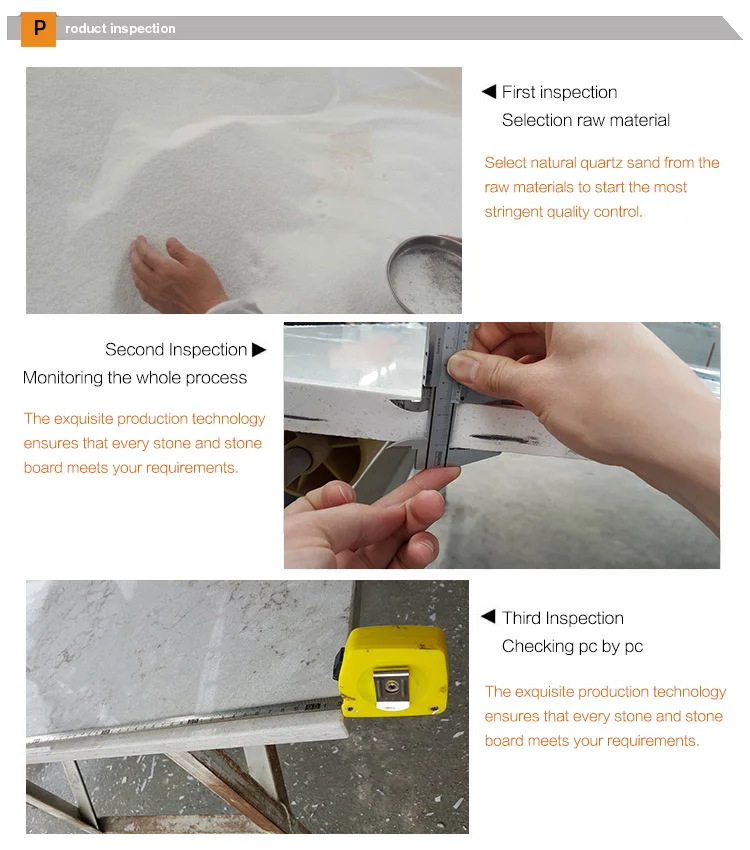 P roduct inspection

◀ First inspection
Selection raw material

Select natural quartz sand from the raw materials to start the most stringent quality control.

Second Inspection ▶
Monitoring the whole process

The exquisite production technology ensures that every stone and stone board meets your requirements.

◀ Third Inspection
Checking pc by pc

The exquisite production technology ensures that every stone and stone board meets your requirements.