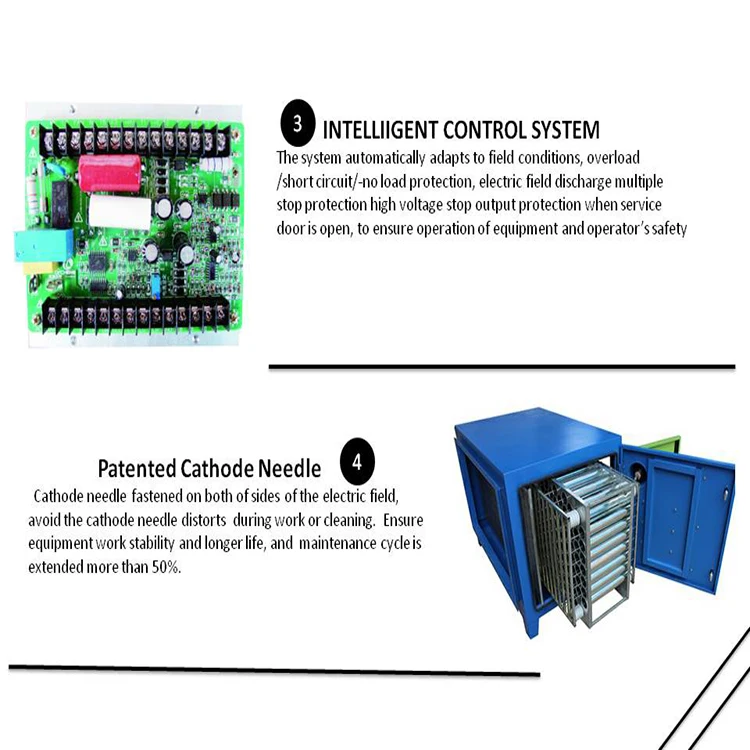 3 INTELLIIGENT CONTROL SYSTEM

The system automatically adapts to field conditions, overload /short circuit/-no load protection, electric field discharge multiple stop protection high voltage stop output protection when service door is open, to ensure operation of equipment and operator's safety

Patented Cathode Needle 4

Cathode needle fastened on both of sides of the electric field, avoid the cathode needle distorts during work or cleaning. Ensure equipment work stability and longer life, and maintenance cycle is extended more than 50%.